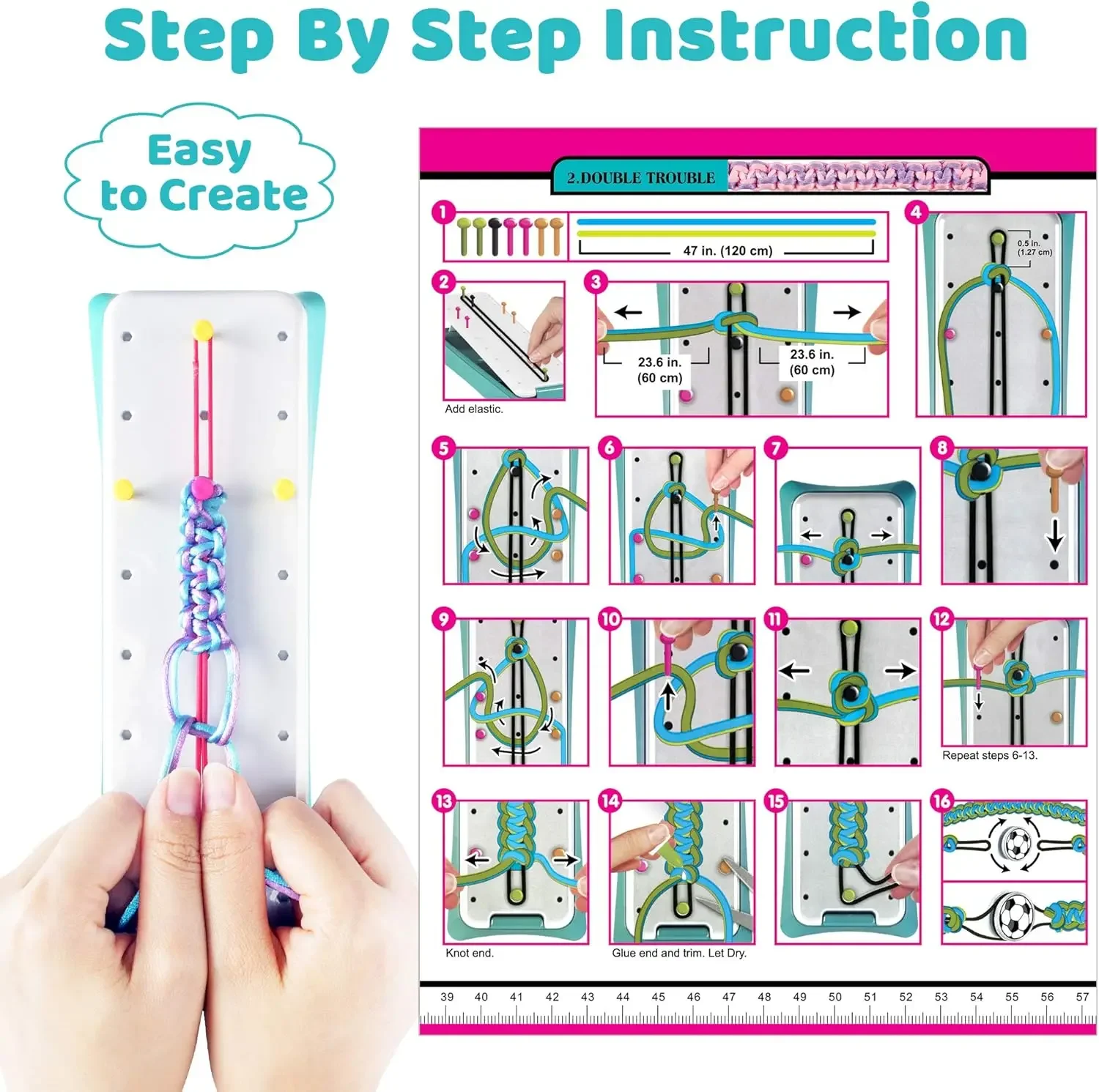 Step By Step Instruction

Easy to Create

2.DOUBLE TROUBLE

1

47 in. (120 cm)

2

Add elastic.

3

23.6 in. (60 cm)

23.6 in. (60 cm)

4

0.5 in. (1.27 cm)

5

6

7

8

9

10

11

12

Repeat steps 6-13.

13

Knot end.

14

Glue end and trim. Let Dry.

15

16

39 40 41 42 43 44 45 46 47 48 49 50 51 52 53 54 55 56 57