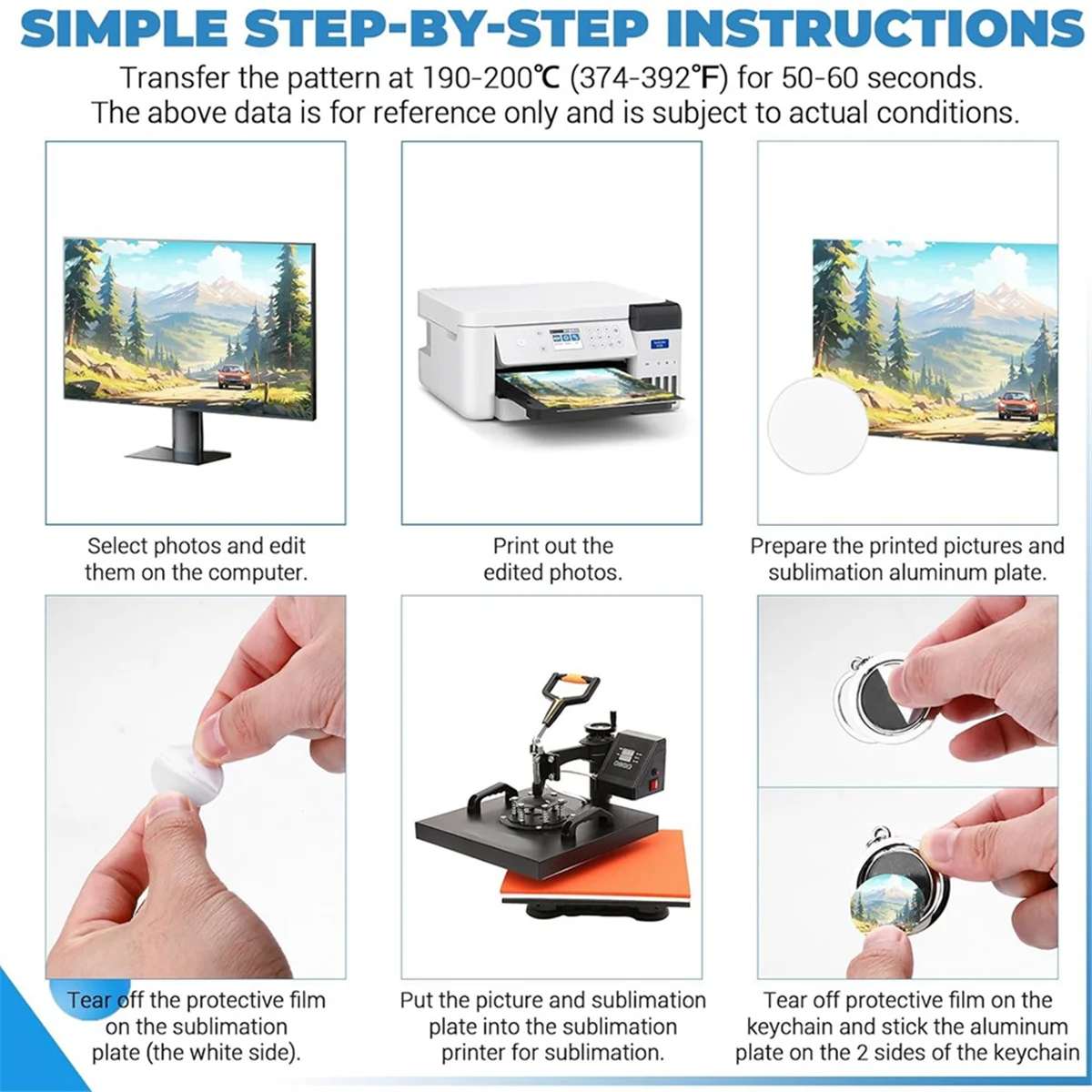 SIMPLE STEP-BY-STEP INSTRUCTIONS

Transfer the pattern at 190-200℃ (374-392℉) for 50-60 seconds. The above data is for reference only and is subject to actual conditions.

Select photos and edit them on the computer.

Print out the edited photos.

Prepare the printed pictures and sublimation aluminum plate.

Tear off the protective film on the sublimation plate (the white side).

Put the picture and sublimation plate into the sublimation printer for sublimation.

Tear off protective film on the keychain and stick the aluminum plate on the 2 sides of the keychain