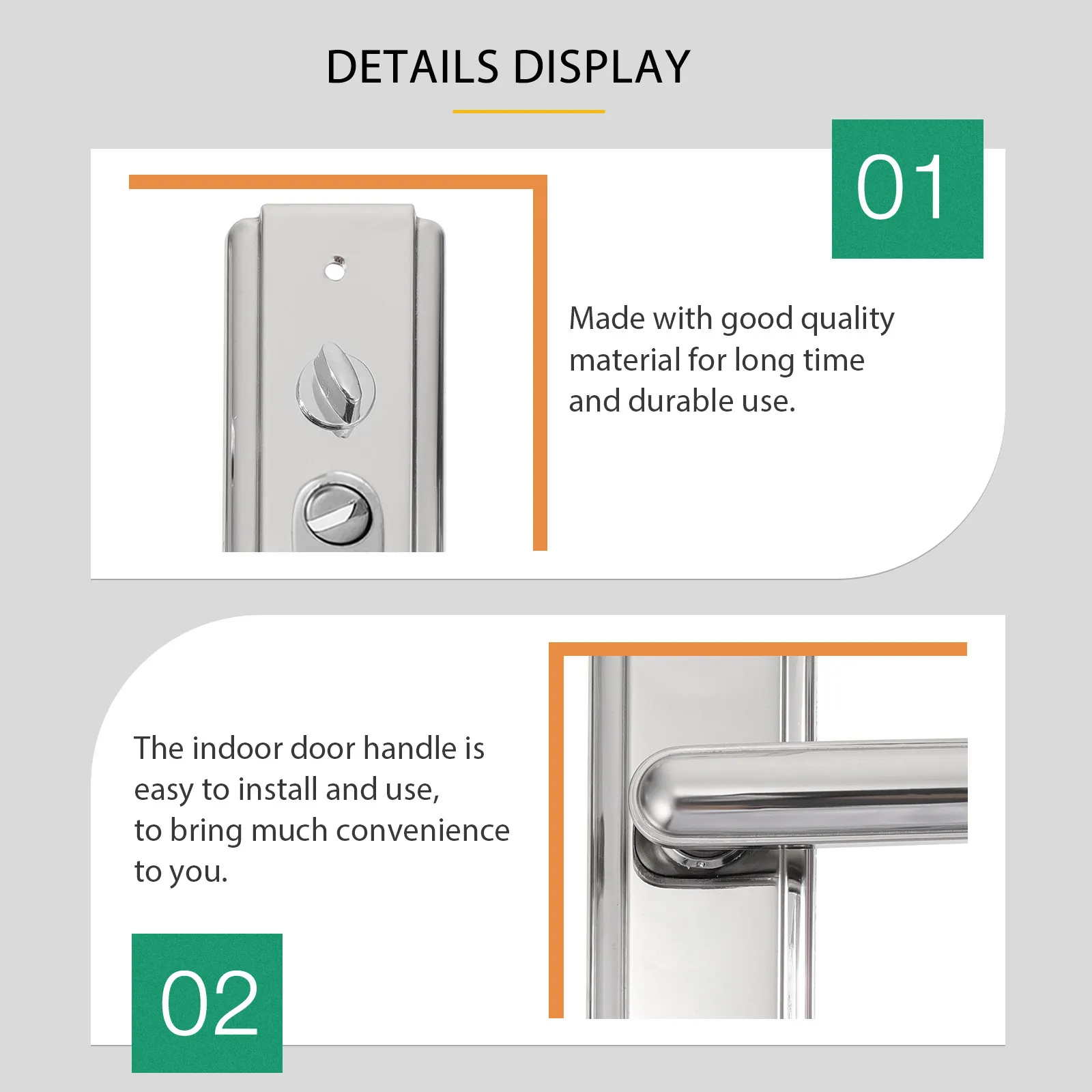 DETAILS DISPLAY

01

Made with good quality material for long time and durable use.

The indoor door handle is easy to install and use, to bring much convenience to you.

02