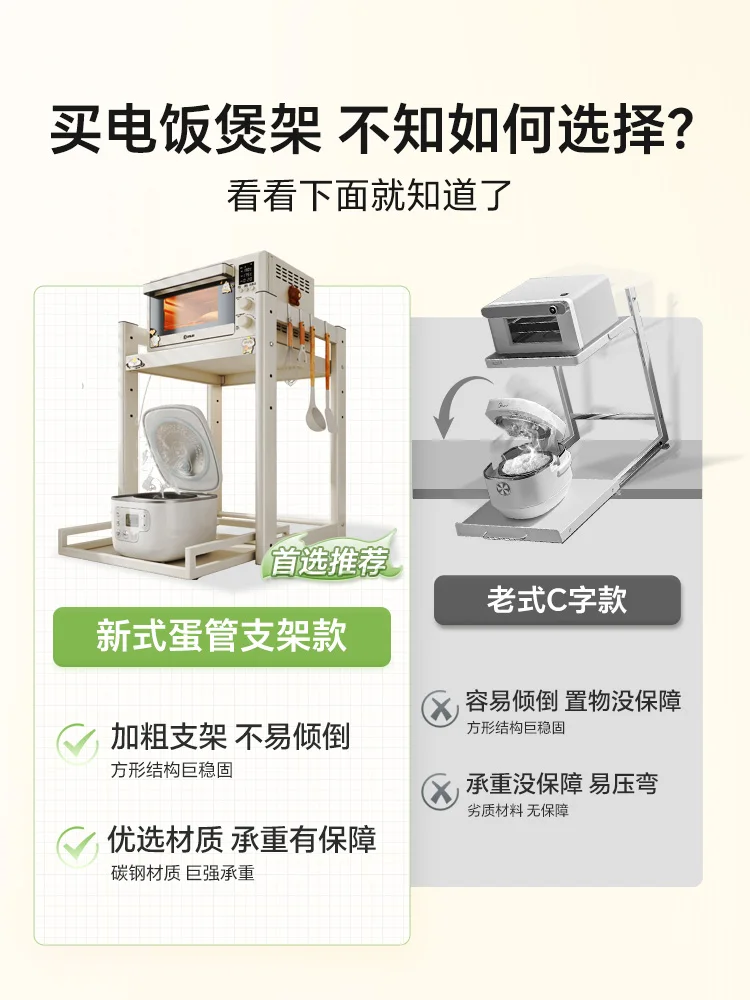 买电饭煲架 不知如何选择?
看看下面就知道了

首选推荐

新式蛋管支架款

加粗支架 不易倾倒
方形结构巨稳固

优选材质 承重有保障
碳钢材质 巨强承重

老式C字款

容易倾倒 置物没保障
方形结构巨稳固

承重没保障 易压弯
劣质材料 无保障