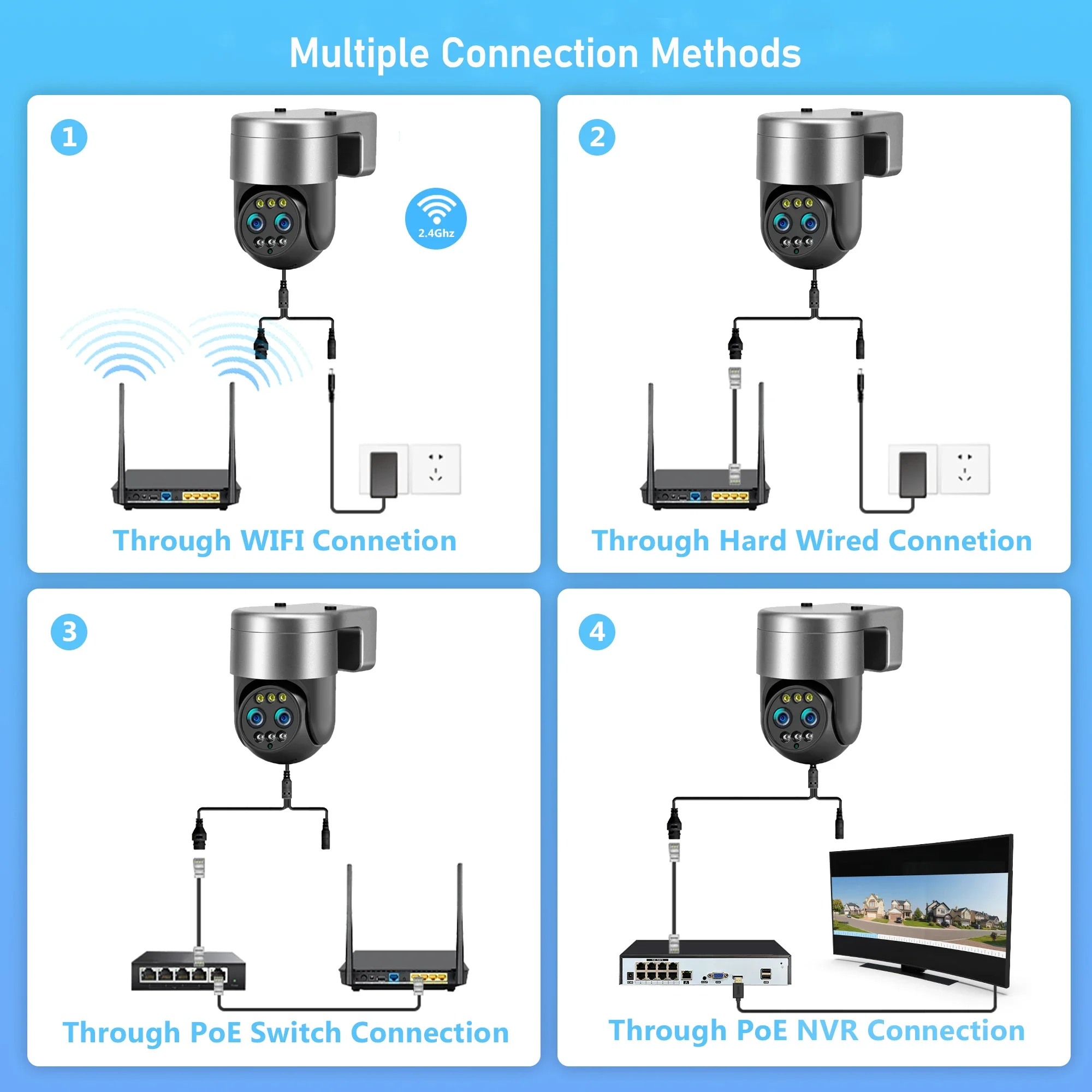 Multiple Connection Methods

1

2.4Ghz

Through WIFI Connetion

2

Through Hard Wired Connetion

3

Through PoE Switch Connection

4

Through PoE NVR Connection