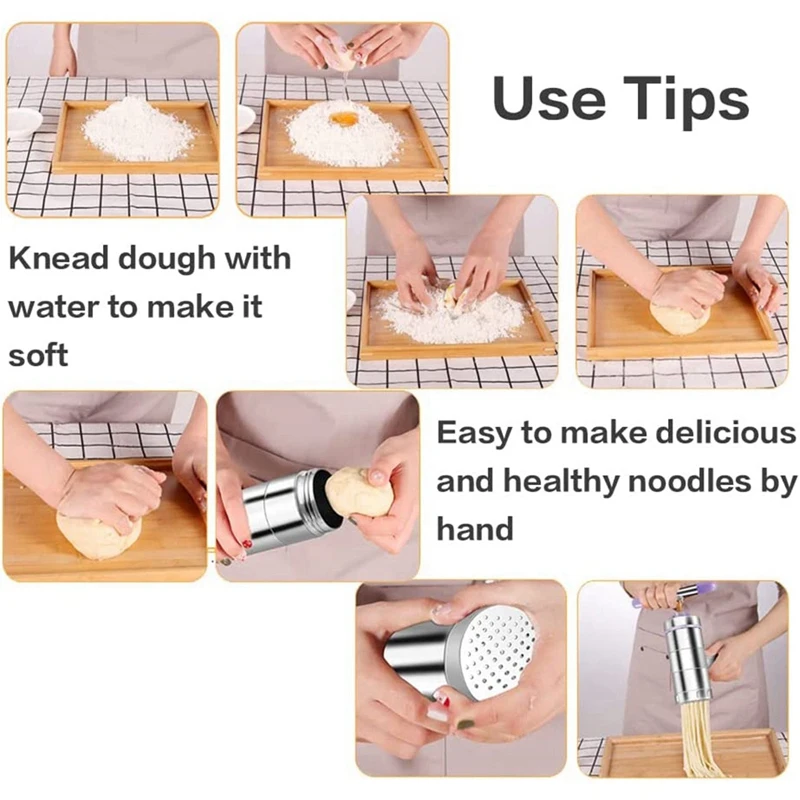 Use Tips

Knead dough with water to make it soft

Easy to make delicious and healthy noodles by hand