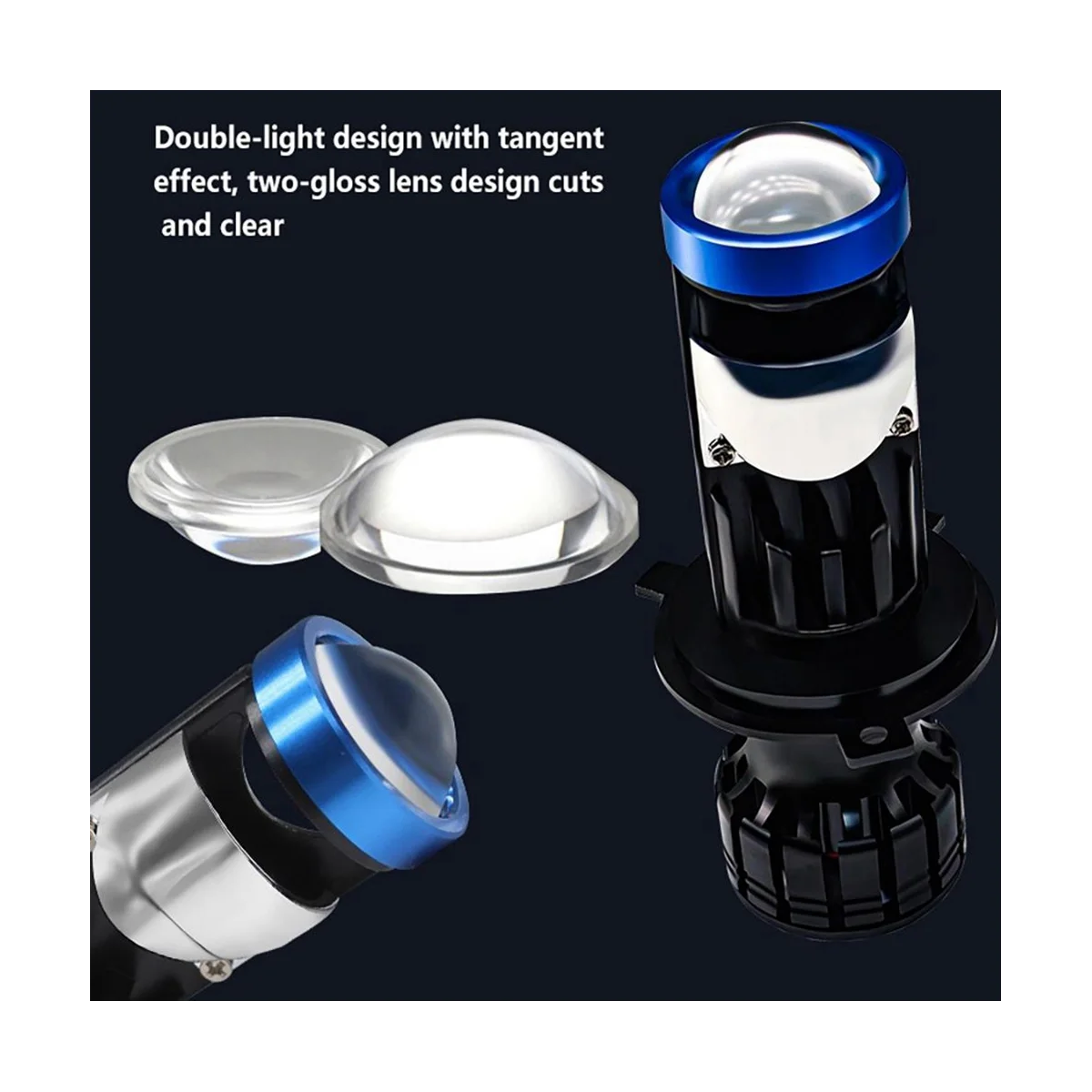 Double-light design with tangent effect, two-gloss lens design cuts and clear