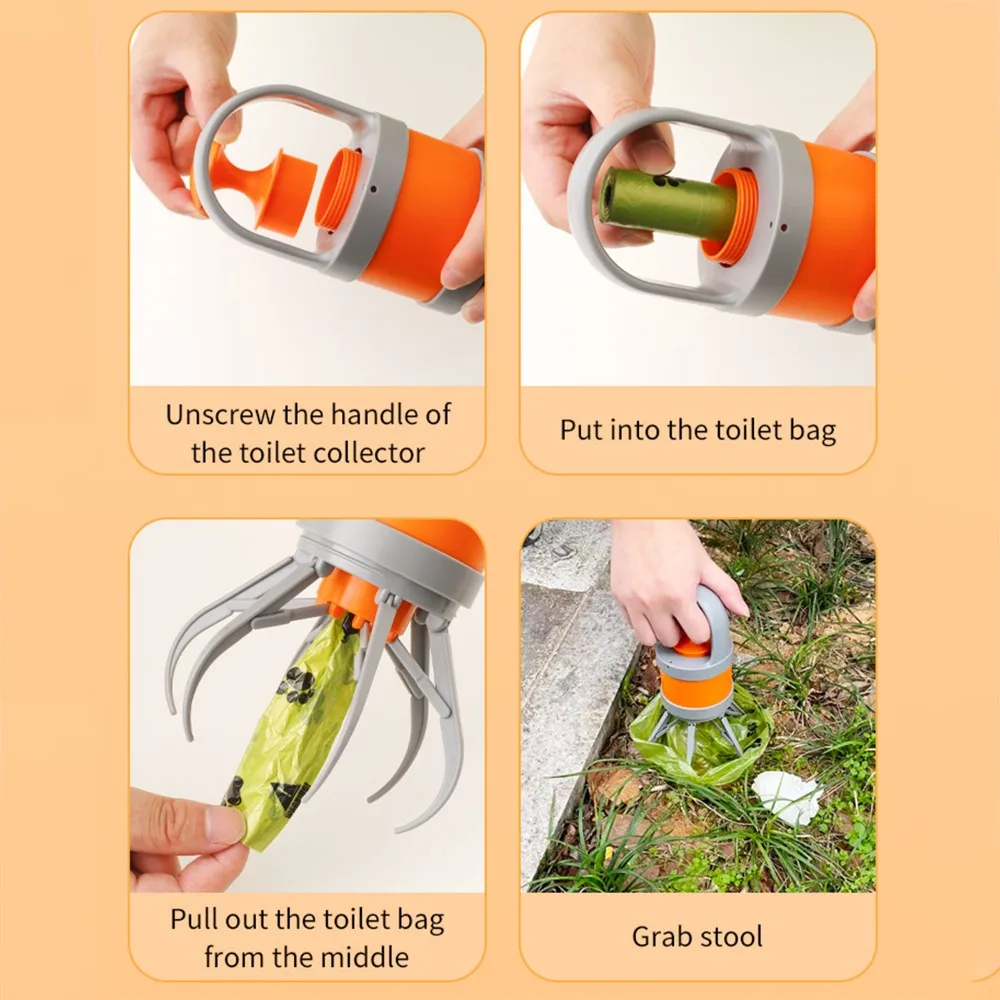 Unscrew the handle of the toilet collector

Put into the toilet bag

Pull out the toilet bag from the middle

Grab stool