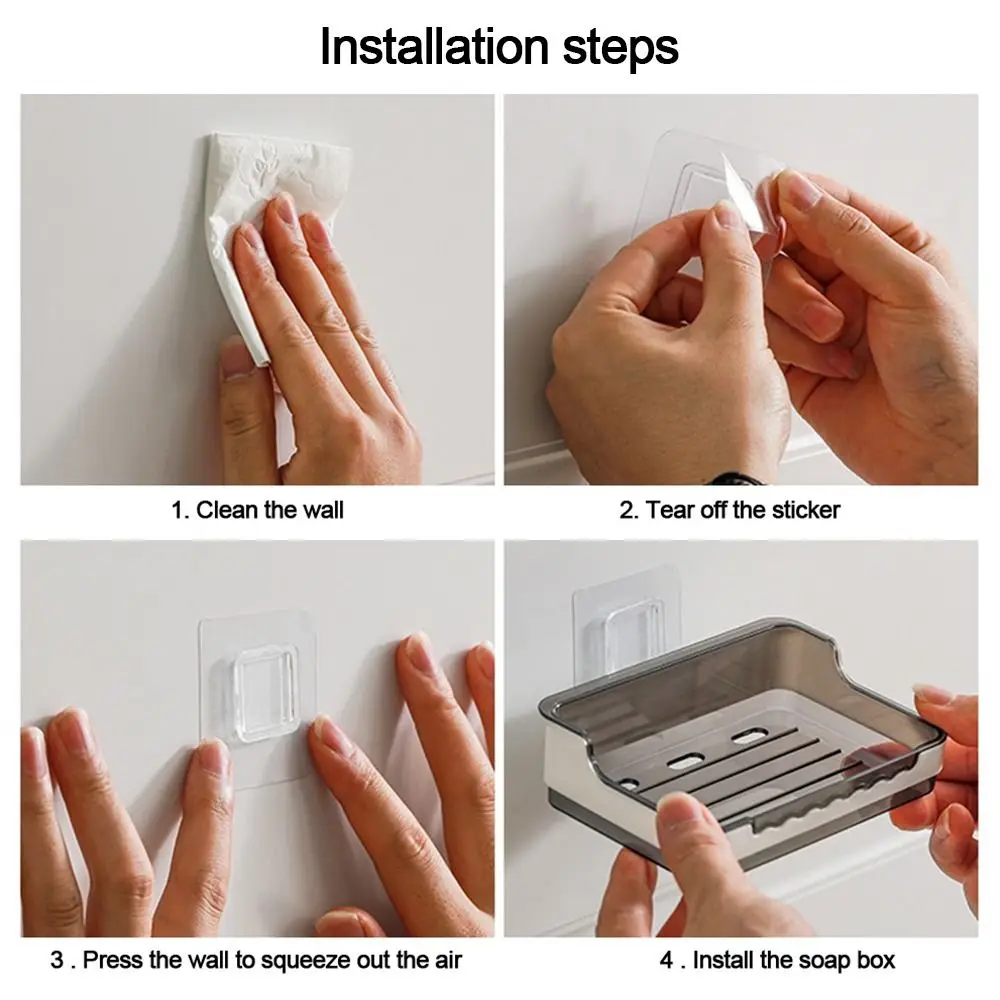 Installation steps

1. Clean the wall

2. Tear off the sticker

3 . Press the wall to squeeze out the air

4 . Install the soap box