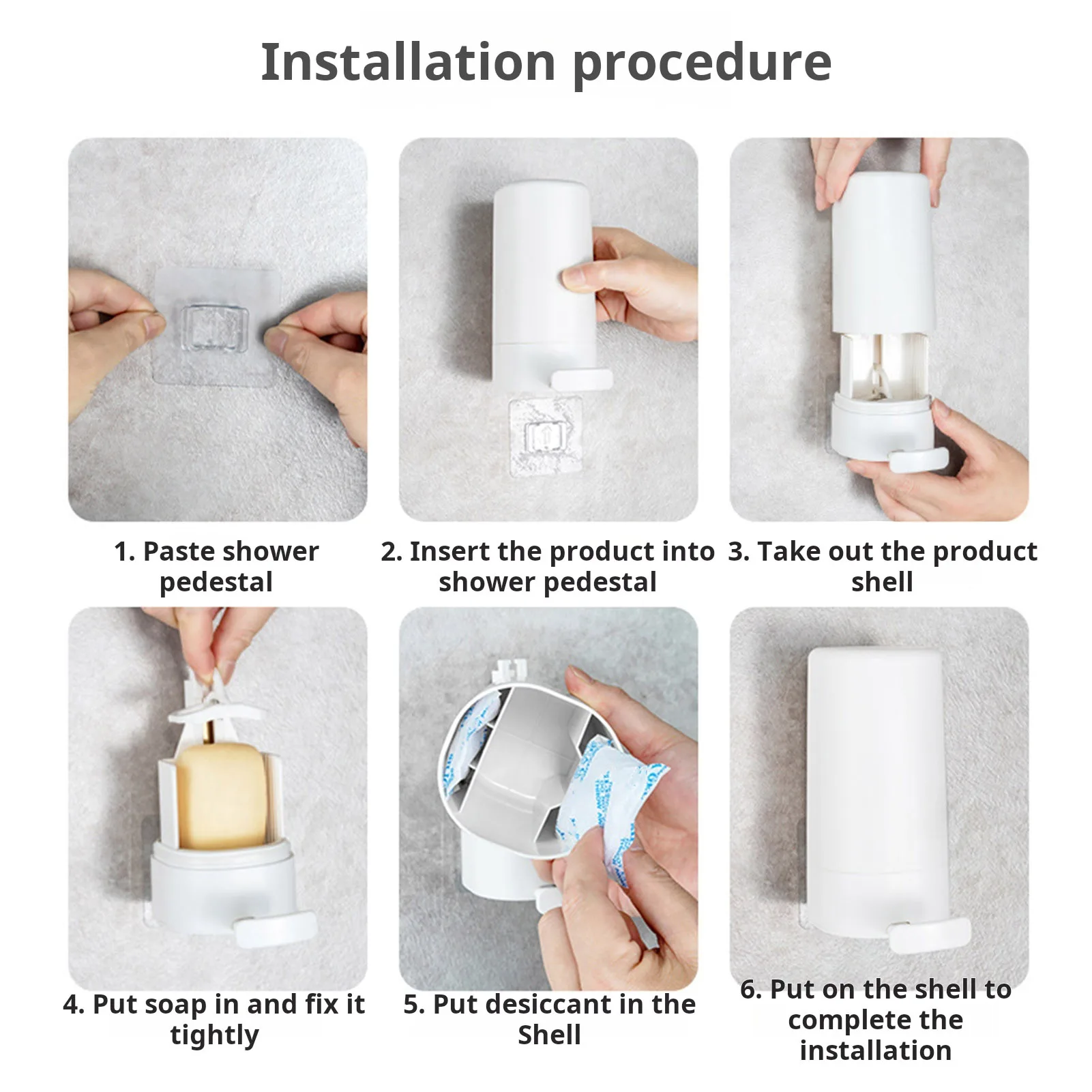 Installation procedure

1. Paste shower pedestal

2. Insert the product into shower pedestal

3. Take out the product shell

4. Put soap in and fix it tightly

5. Put desiccant in the Shell

6. Put on the shell to complete the installation