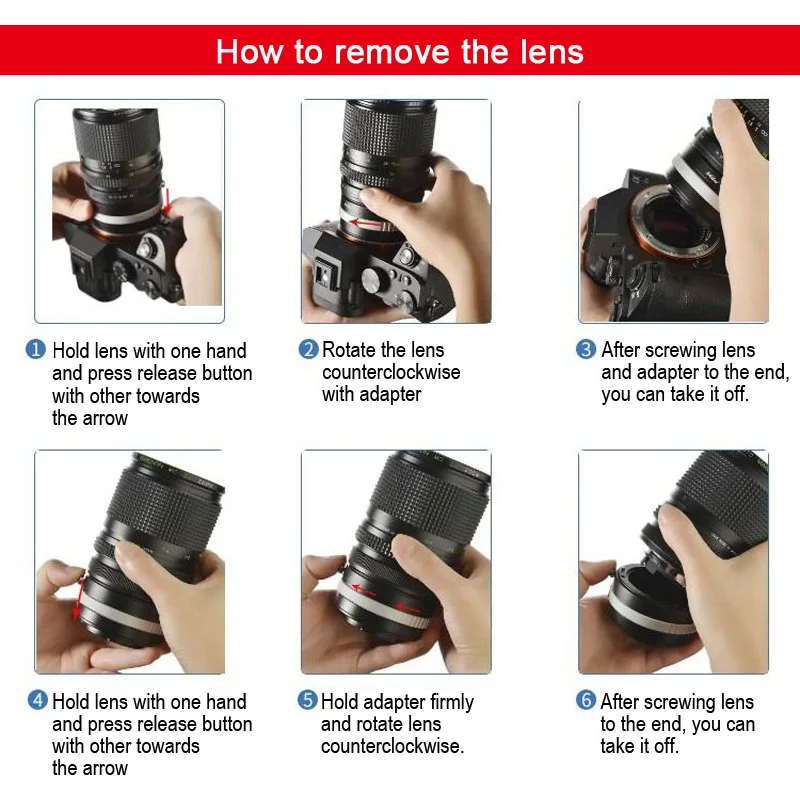 How to remove the lens

1 Hold lens with one hand and press release button with other towards the arrow

2 Rotate the lens counterclockwise with adapter

3 After screwing lens and adapter to the end, you can take it off.

4 Hold lens with one hand and press release button with other towards the arrow

5 Hold adapter firmly and rotate lens counterclockwise.

6 After screwing lens to the end, you can take it off.