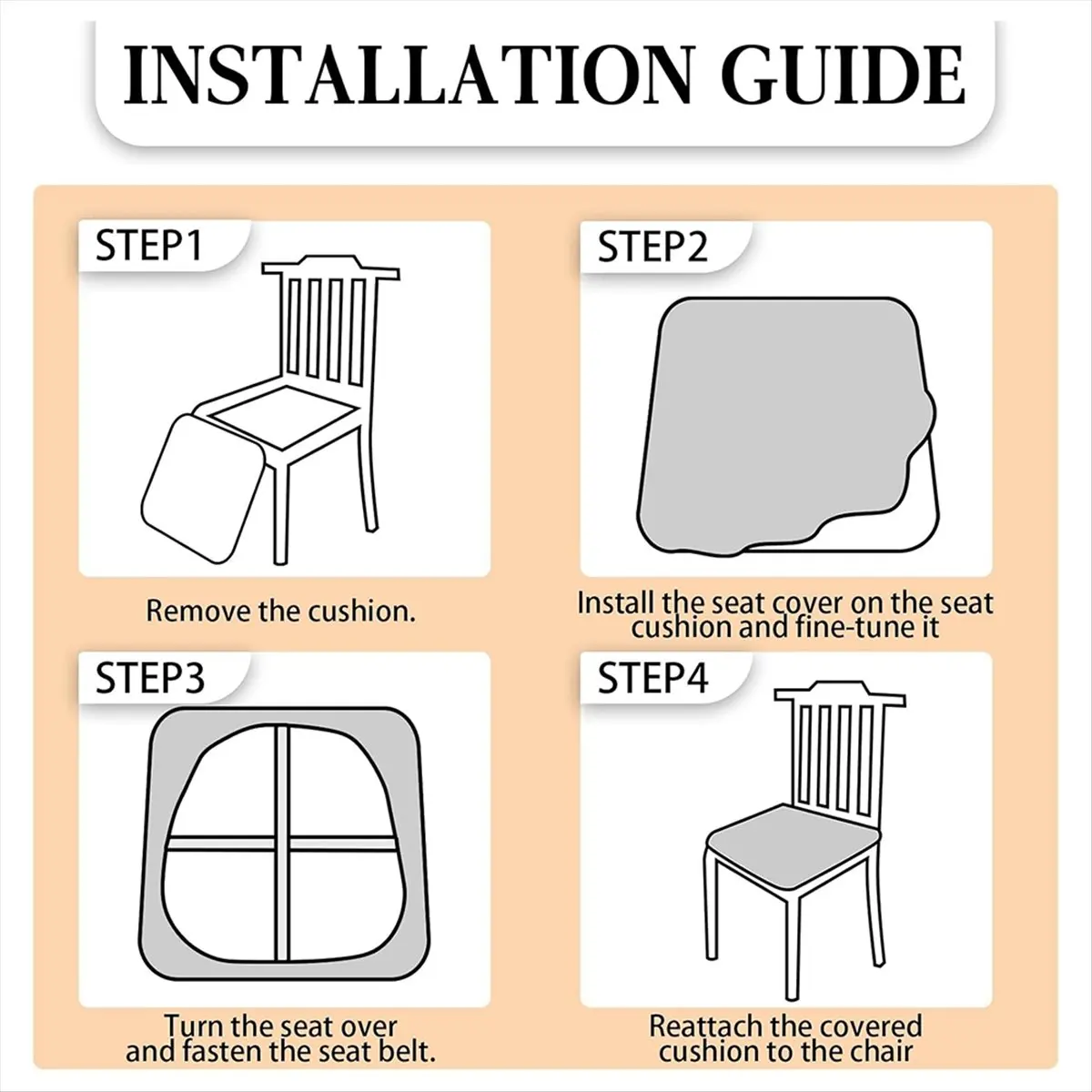 INSTALLATION GUIDE

STEP1

Remove the cushion.

STEP2

Install the seat cover on the seat cushion and fine-tune it

STEP3

Turn the seat over and fasten the seat belt.

STEP4

Reattach the covered cushion to the chair