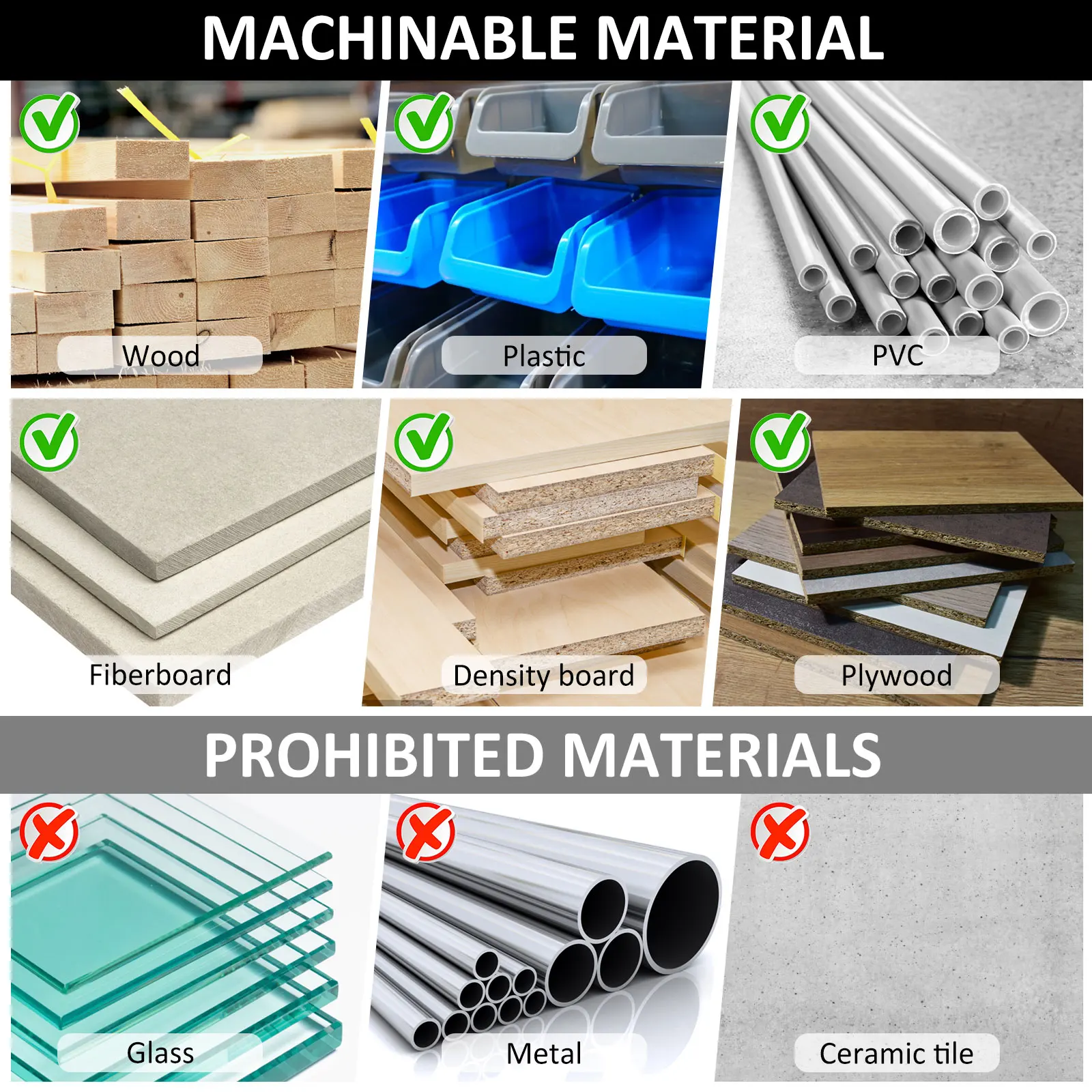 MACHINABLE MATERIAL

Wood

Plastic

PVC

Fiberboard

Density board

Plywood

PROHIBITED MATERIALS

Glass

Metal

Ceramic tile