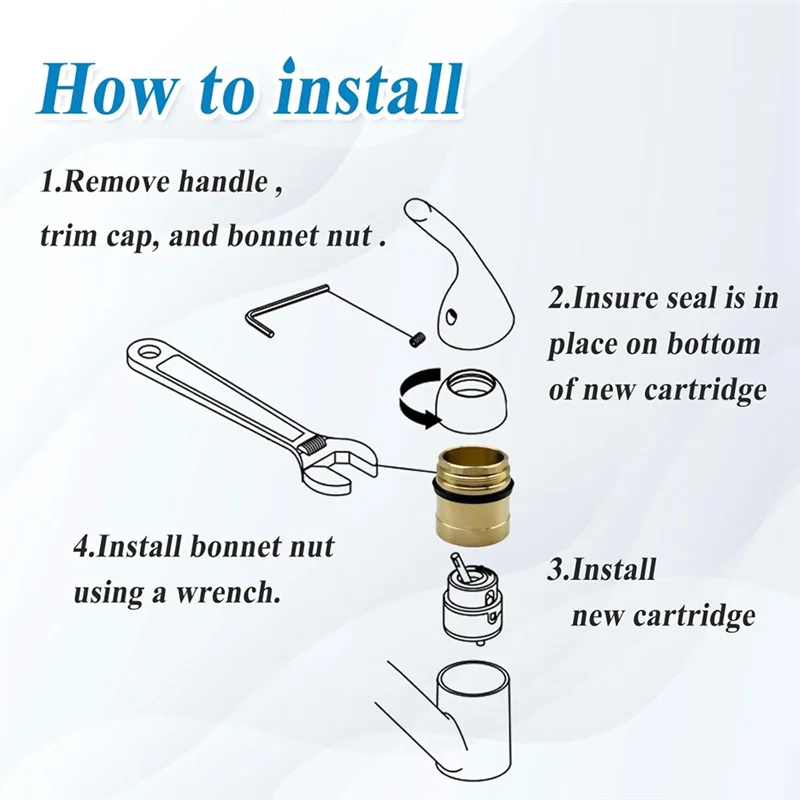 How to install

1.Remove handle , trim cap, and bonnet nut .

2.Insure seal is in place on bottom of new cartridge

4.Install bonnet nut using a wrench.

3.Install new cartridge