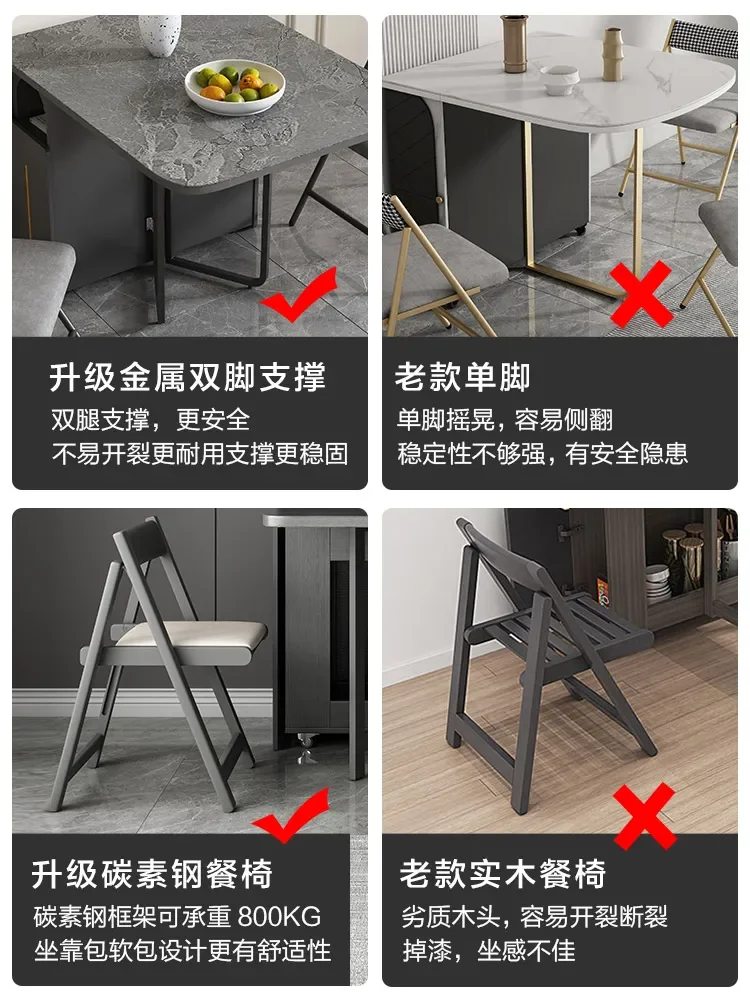 升级金属双脚支撑
双腿支撑，更安全
不易开裂更耐用支撑更稳固

老款单脚
单脚摇晃，容易侧翻
稳定性不够强，有安全隐患

升级碳素钢餐椅
碳素钢框架可承重 800KG
坐靠包软包设计更有舒适性

老款实木餐椅
劣质木头，容易开裂断裂
掉漆，坐感不佳