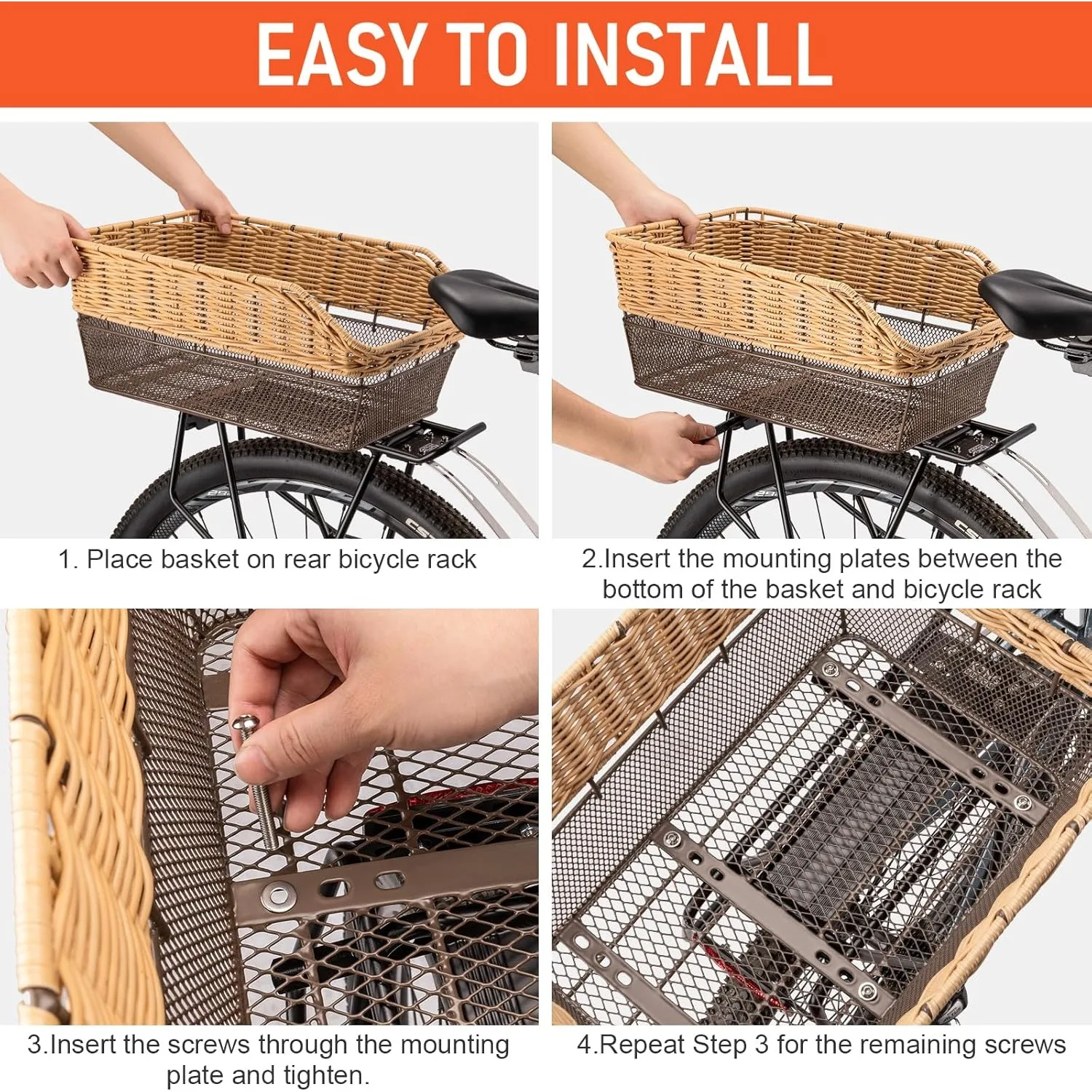 EASY TO INSTALL

1. Place basket on rear bicycle rack

2.Insert the mounting plates between the bottom of the basket and bicycle rack

3.Insert the screws through the mounting plate and tighten.

4.Repeat Step 3 for the remaining screws