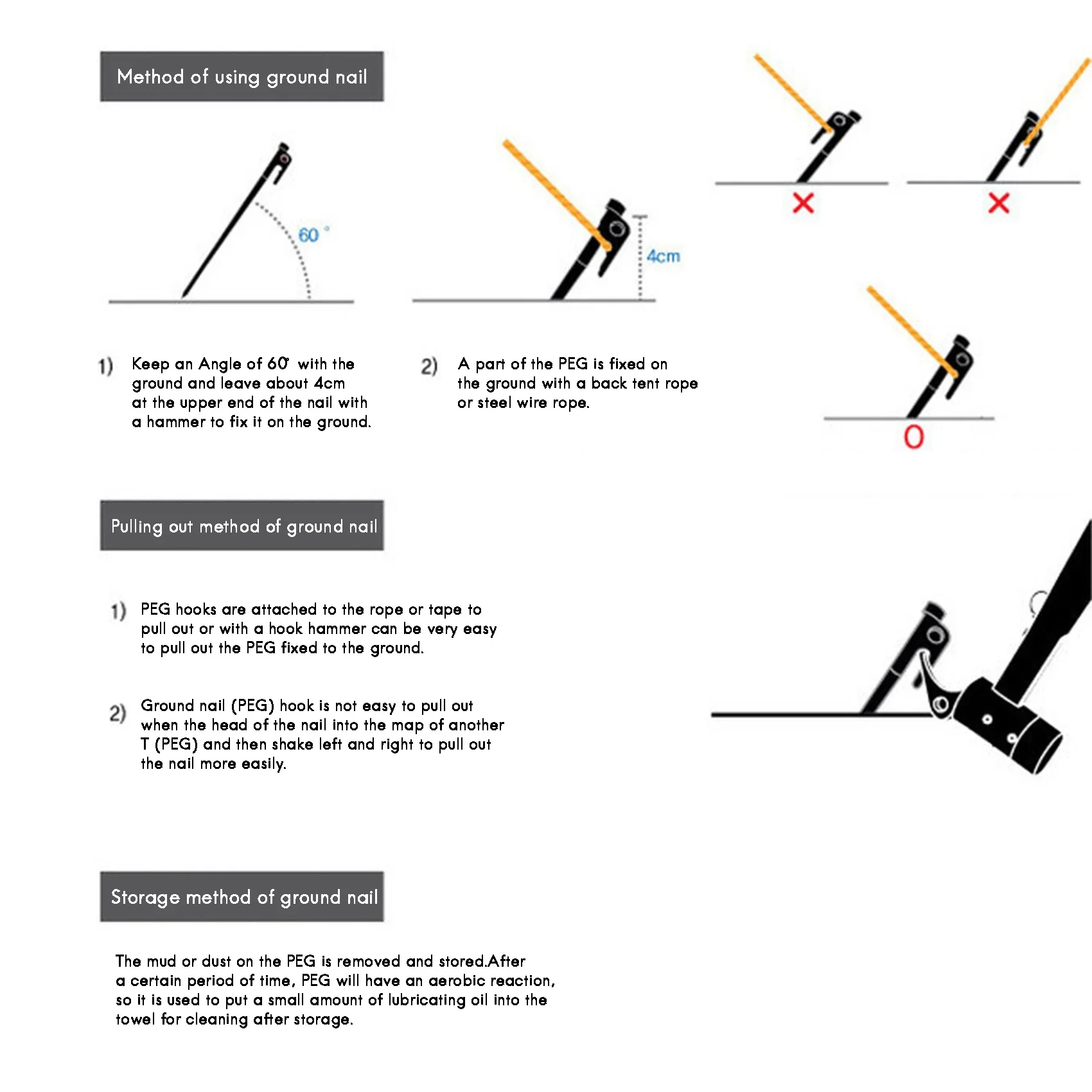 Method of using ground nail

60 °

4cm

×

×

O

1) Keep an Angle of 60° with the ground and leave about 4cm at the upper end of the nail with a hammer to fix it on the ground.

2) A part of the PEG is fixed on the ground with a back tent rope or steel wire rope.

Pulling out method of ground nail

1) PEG hooks are attached to the rope or tape to pull out or with a hook hammer can be very easy to pull out the PEG fixed to the ground.

2) Ground nail (PEG) hook is not easy to pull out when the head of the nail into the map of another T (PEG) and then shake left and right to pull out the nail more easily.

Storage method of ground nail

The mud or dust on the PEG is removed and stored.After a certain period of time, PEG will have an aerobic reaction, so it is used to put a small amount of lubricating oil into the towel for cleaning after storage.