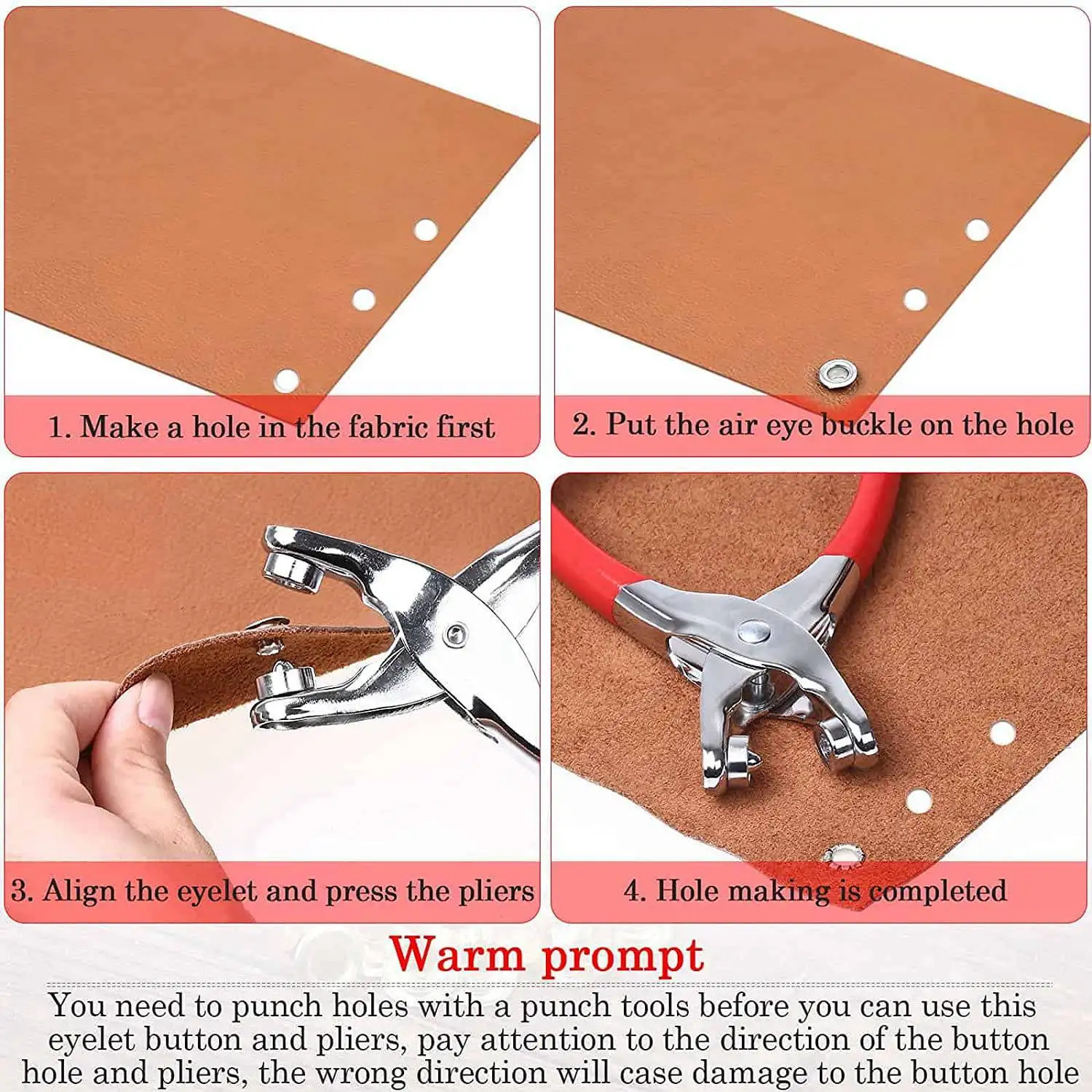 1. Make a hole in the fabric first

2. Put the air eye buckle on the hole

3. Align the eyelet and press the pliers

4. Hole making is completed

Warm prompt

You need to punch holes with a punch tools before you can use this eyelet button and pliers, pay attention to the direction of the button hole and pliers, the wrong direction will case damage to the button hole