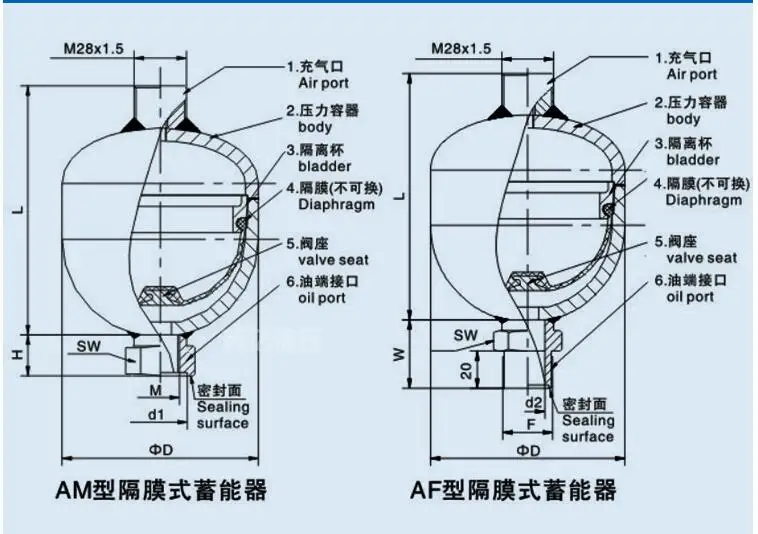 M28x1.5

1.充气口
Air port
2.压力容器
body
3.隔离杯
bladder
4.隔膜(不可换)
Diaphragm
5.阀座
valve seat
6.油端接口
oil port

L
H
SW
M
d1
密封面
Sealing
surface
ΦD

AM型隔膜式蓄能器

M28x1.5

1.充气口
Air port
2.压力容器
body
3.隔离杯
bladder
4.隔膜(不可换)
Diaphragm
5.阀座
valve seat
6.油端接口
oil port

L
W
SW
20
d2
F
密封面
Sealing
surface
ΦD

AF型隔膜式蓄能器