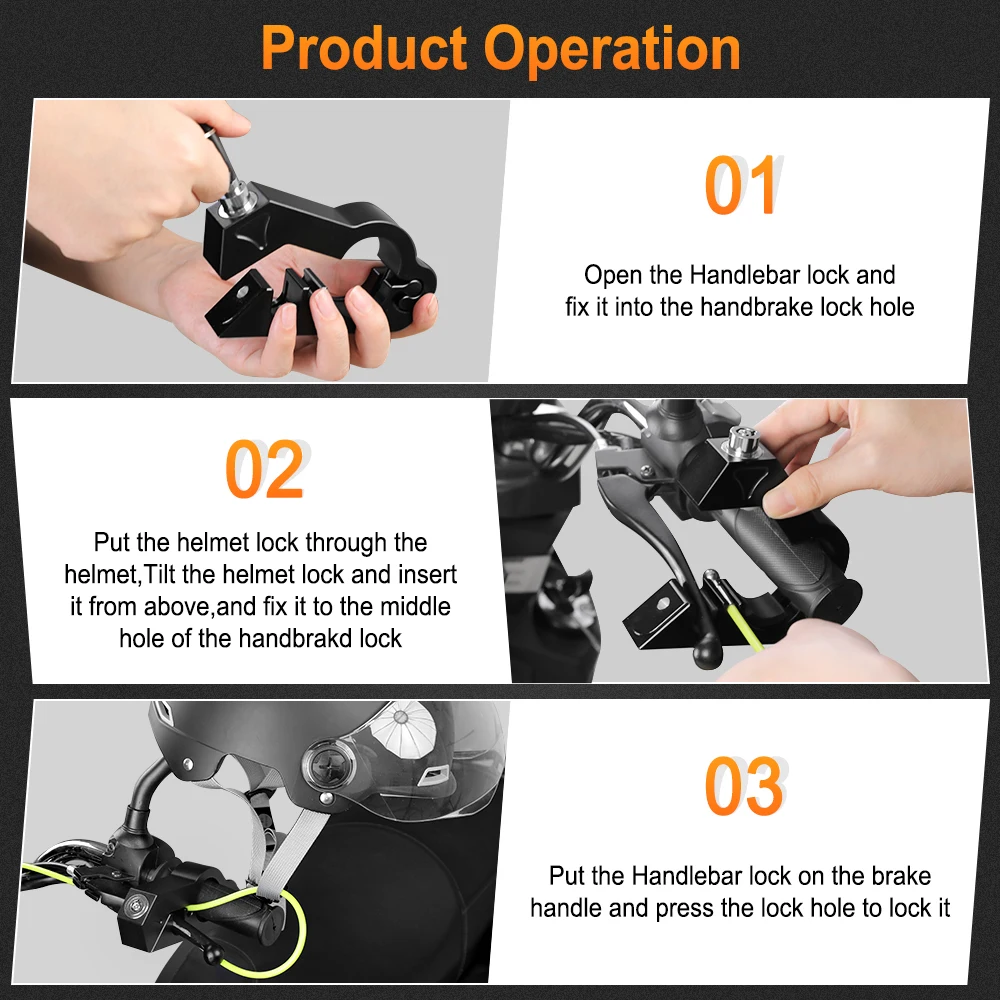 Product Operation

01

Open the Handlebar lock and fix it into the handbrake lock hole

02

Put the helmet lock through the helmet,Tilt the helmet lock and insert it from above,and fix it to the middle hole of the handbrakd lock

03

Put the Handlebar lock on the brake handle and press the lock hole to lock it