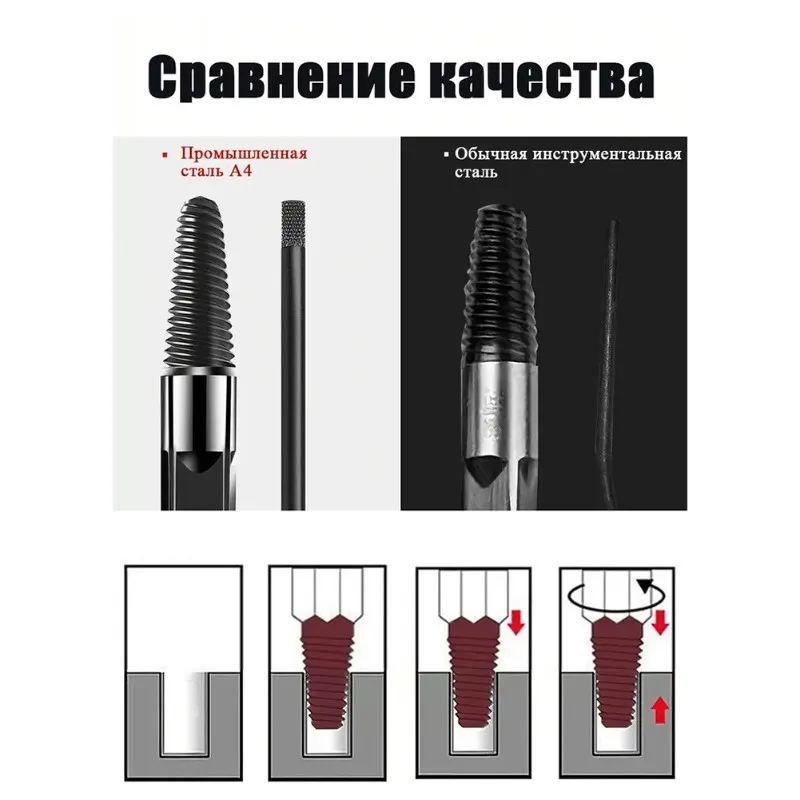 Сравнение качества

▪ Промышленная сталь А4

▪ Обычная инструментальная сталь