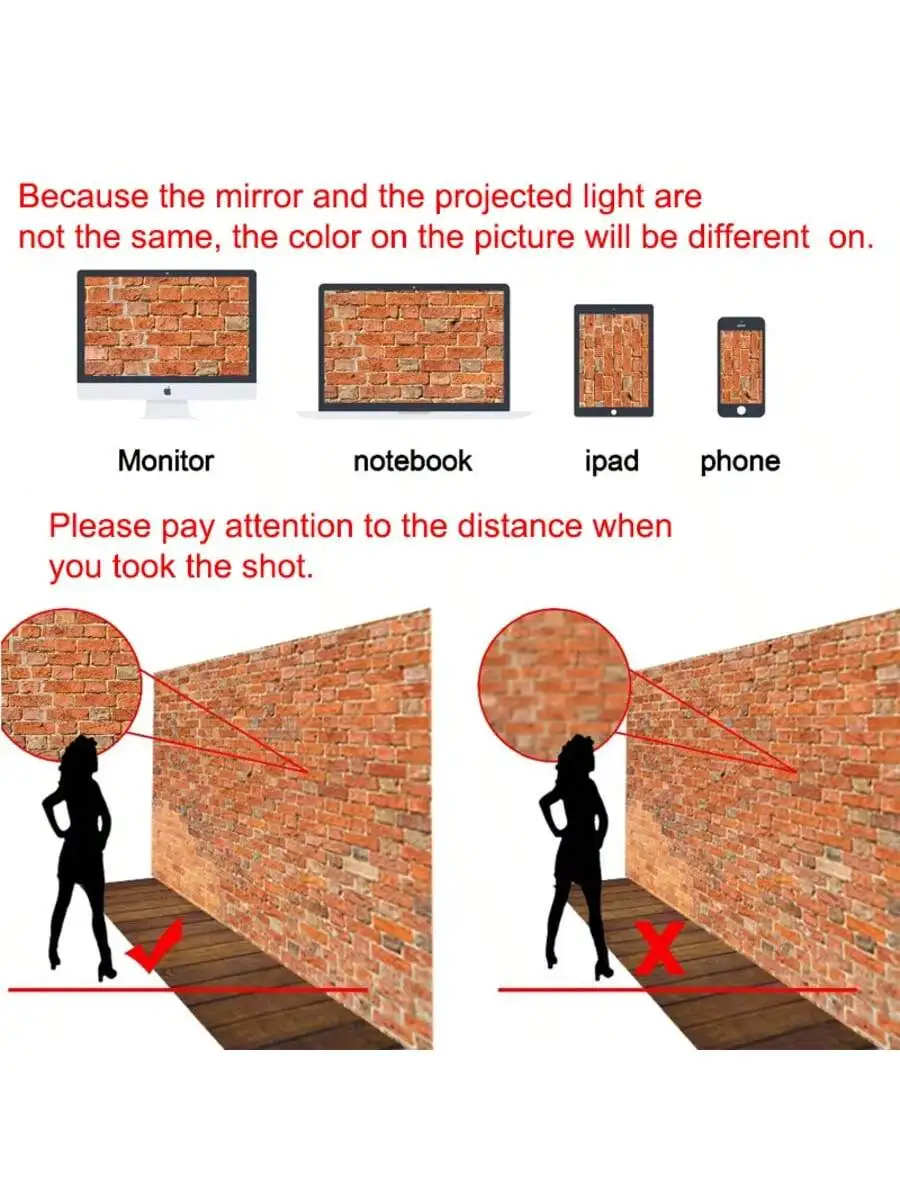 Because the mirror and the projected light are not the same, the color on the picture will be different on.

Monitor notebook ipad phone

Please pay attention to the distance when you took the shot.