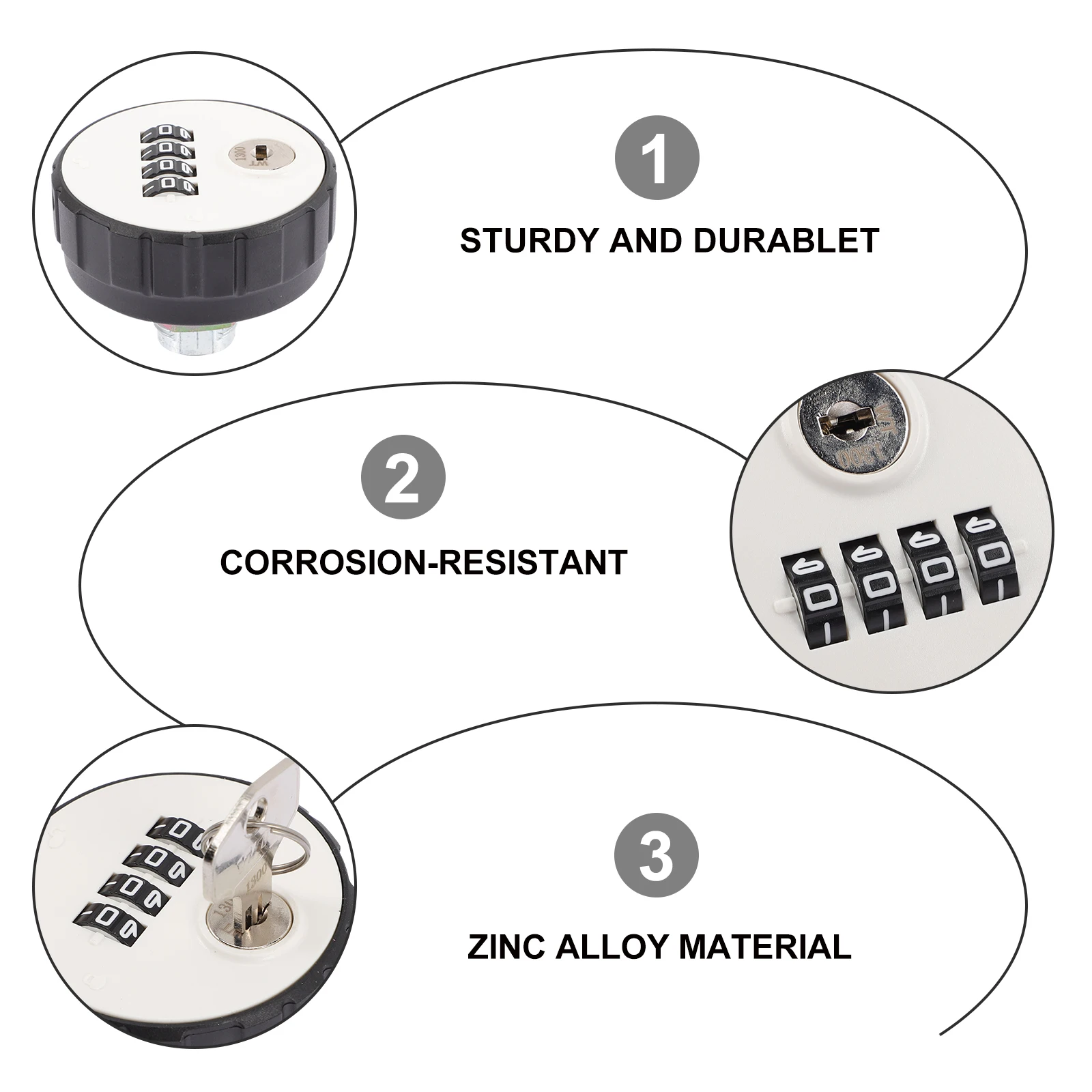 1

STURDY AND DURABLET

2

CORROSION-RESISTANT

3

ZINC ALLOY MATERIAL