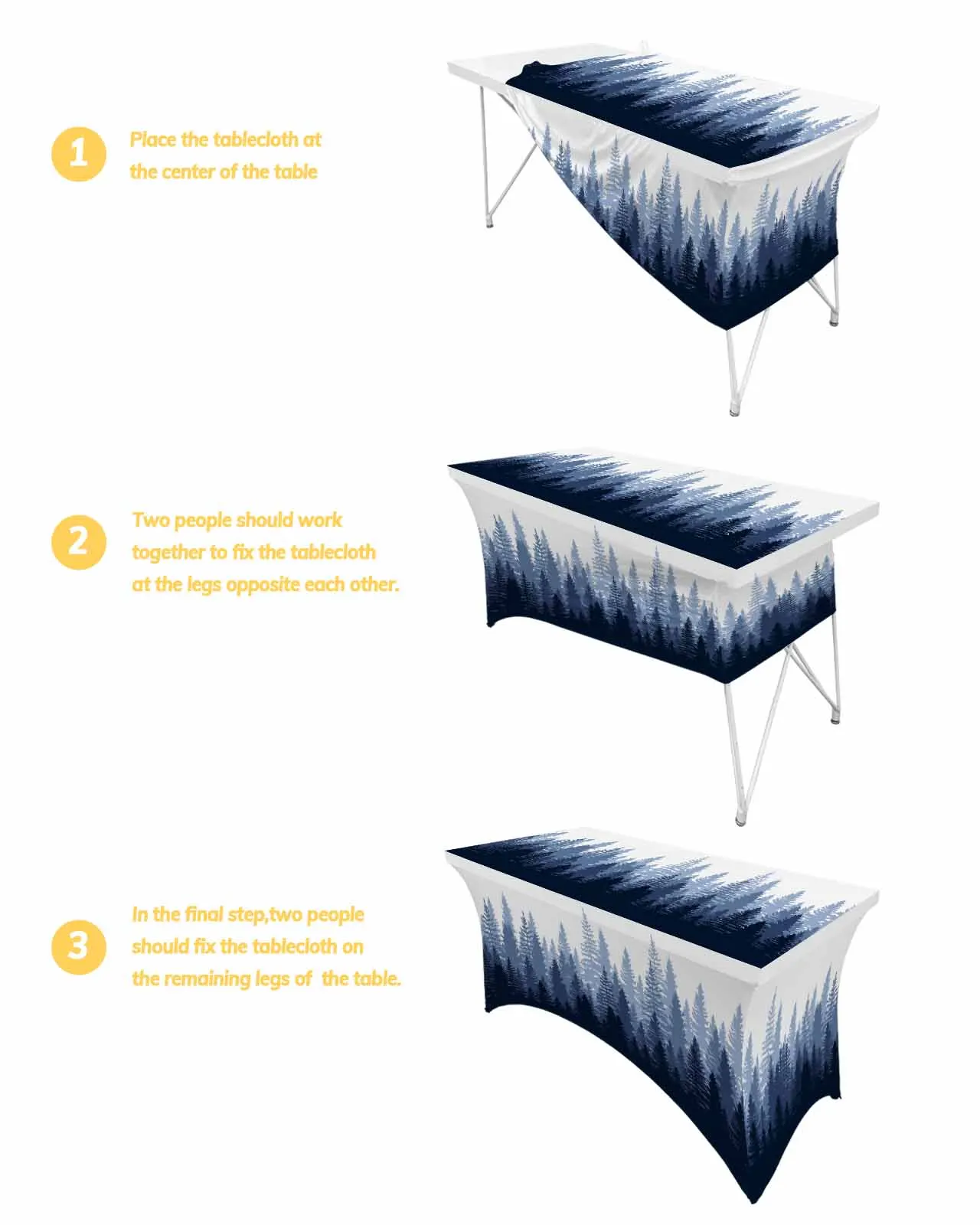 1
Place the tablecloth at the center of the table

2
Two people should work together to fix the tablecloth at the legs opposite each other.

3
In the final step,two people should fix the tablecloth on the remaining legs of  the table.