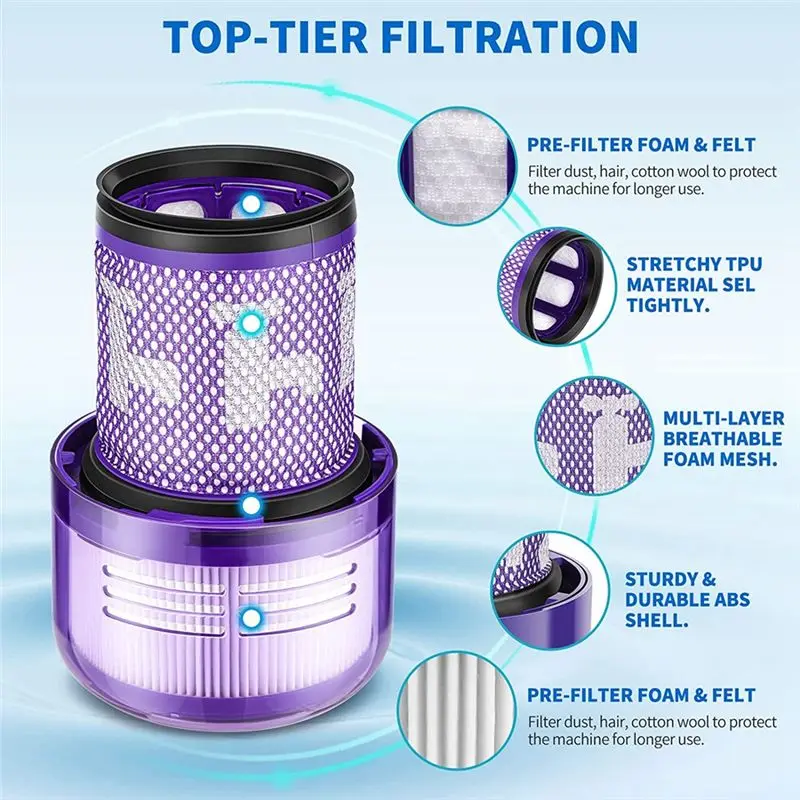 TOP-TIER FILTRATION

PRE-FILTER FOAM & FELT

Filter dust, hair, cotton wool to protect the machine for longer use.

STRETCHY TPU MATERIAL SEL TIGHTLY.

MULTI-LAYER BREATHABLE FOAM MESH.

STURDY & DURABLE ABS SHELL.

PRE-FILTER FOAM & FELT

Filter dust, hair, cotton wool to protect the machine for longer use.