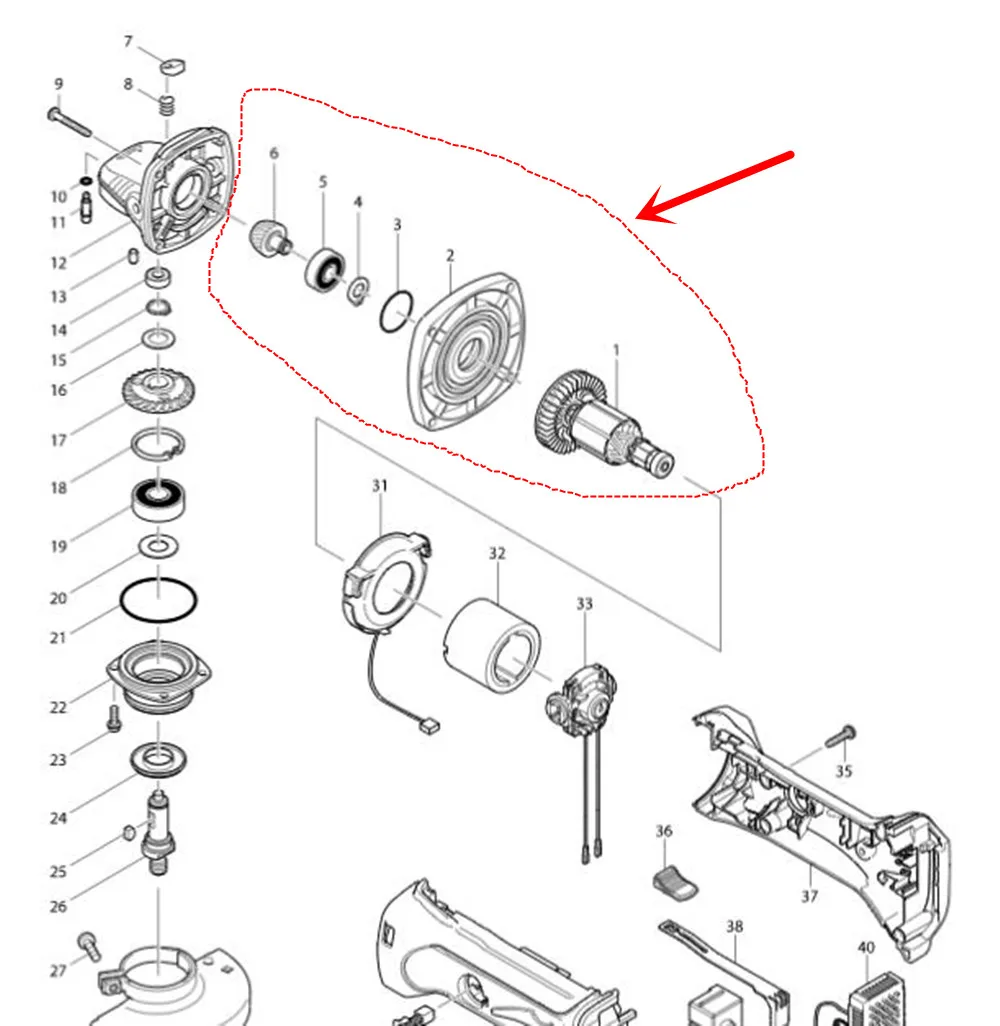 7
8
9
10
11
12
13
14
15
16
17
18
19
20
21
22
23
24
25
26
27
6
5
4
3
2
1
31
32
33
35
36
37
38
40