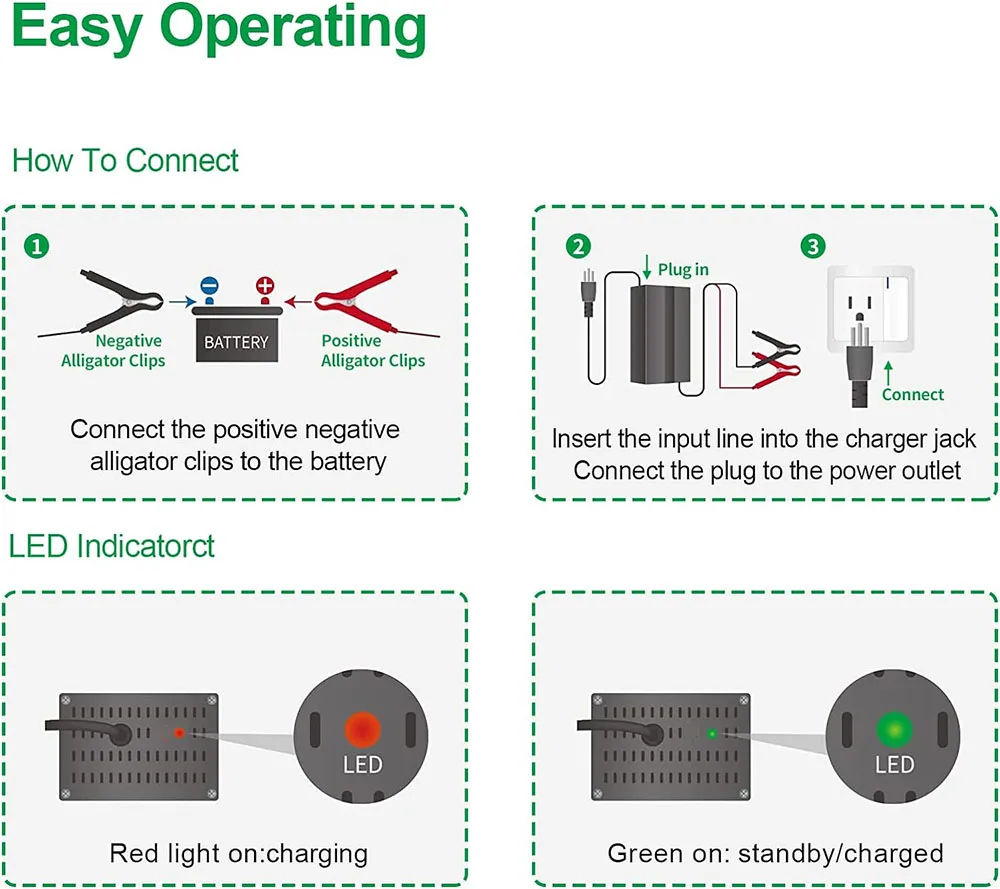 Easy Operating

How To Connect

1

Negative Alligator Clips

BATTERY

Positive Alligator Clips

Connect the positive negative alligator clips to the battery

2

Plug in

3

Connect

Insert the input line into the charger jack
Connect the plug to the power outlet

LED Indicatorct

LED

Red light on:charging

LED

Green on: standby/charged