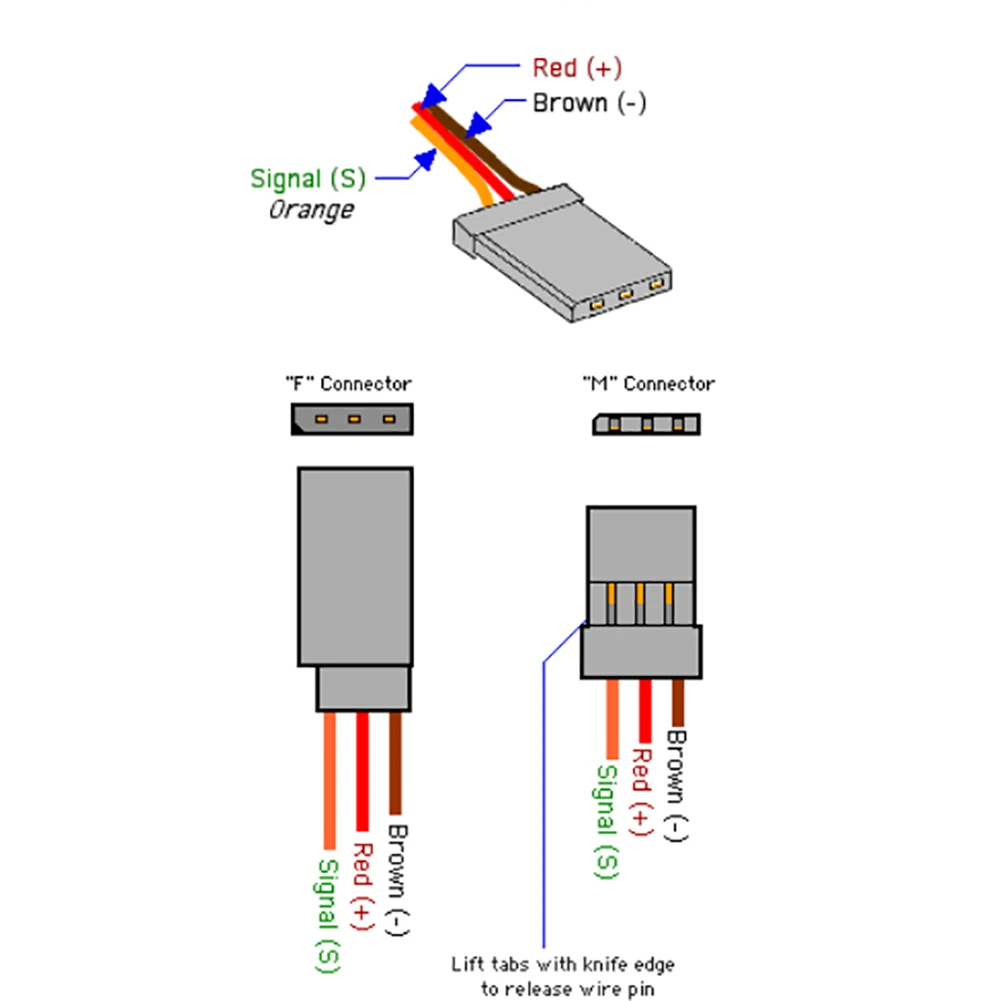 Red (+)
Brown (-)
Signal (S)
Orange

"F" Connector
"M" Connector

Signal (S)
Red (+)
Brown (-)

Signal (S)
Red (+)
Brown (-)

Lift tabs with knife edge to release wire pin