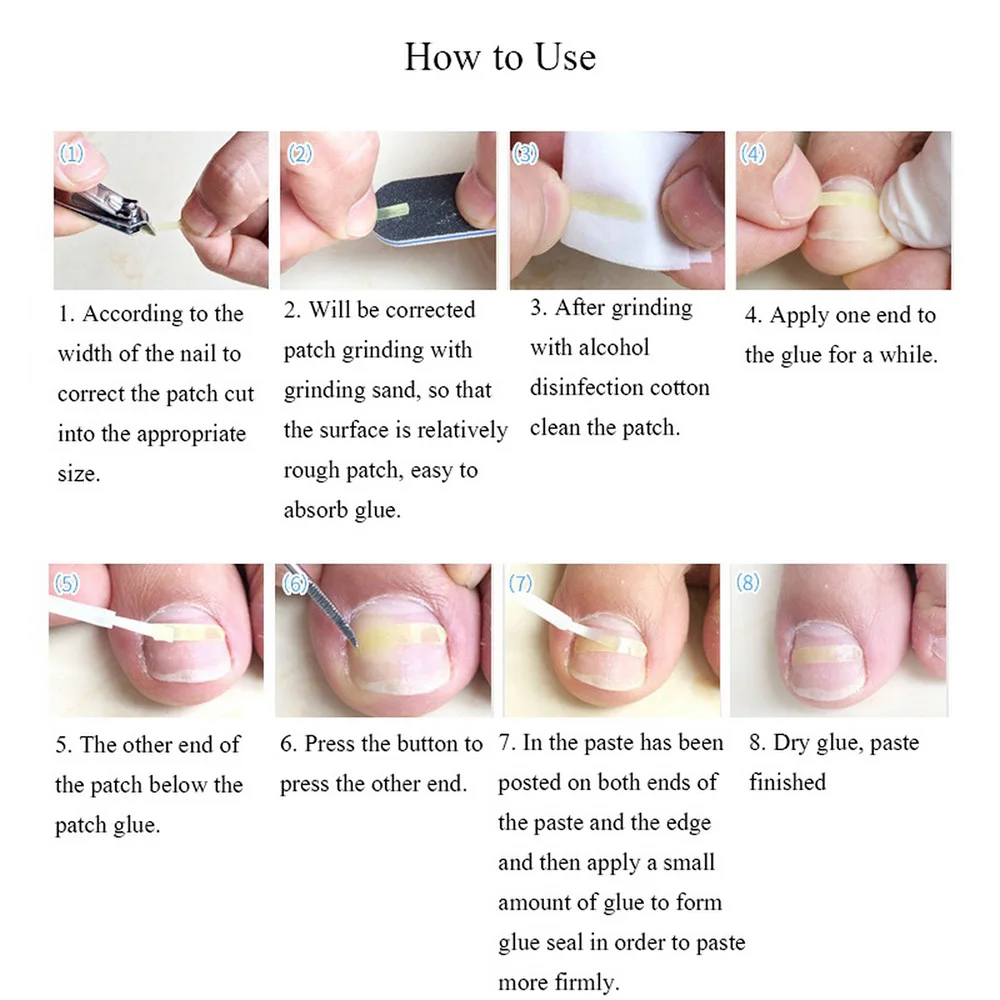 How to Use

(1)

1. According to the width of the nail to correct the patch cut into the appropriate size.

(2)

2. Will be corrected patch grinding with grinding sand, so that the surface is relatively rough patch, easy to absorb glue.

(3)

3. After grinding with alcohol disinfection cotton clean the patch.

(4)

4. Apply one end to the glue for a while.

(5)

5. The other end of the patch below the patch glue.

(6)

6. Press the button to press the other end.

(7)

7. In the paste has been posted on both ends of the paste and the edge and then apply a small amount of glue to form glue seal in order to paste more firmly.

(8)

8. Dry glue, paste finished