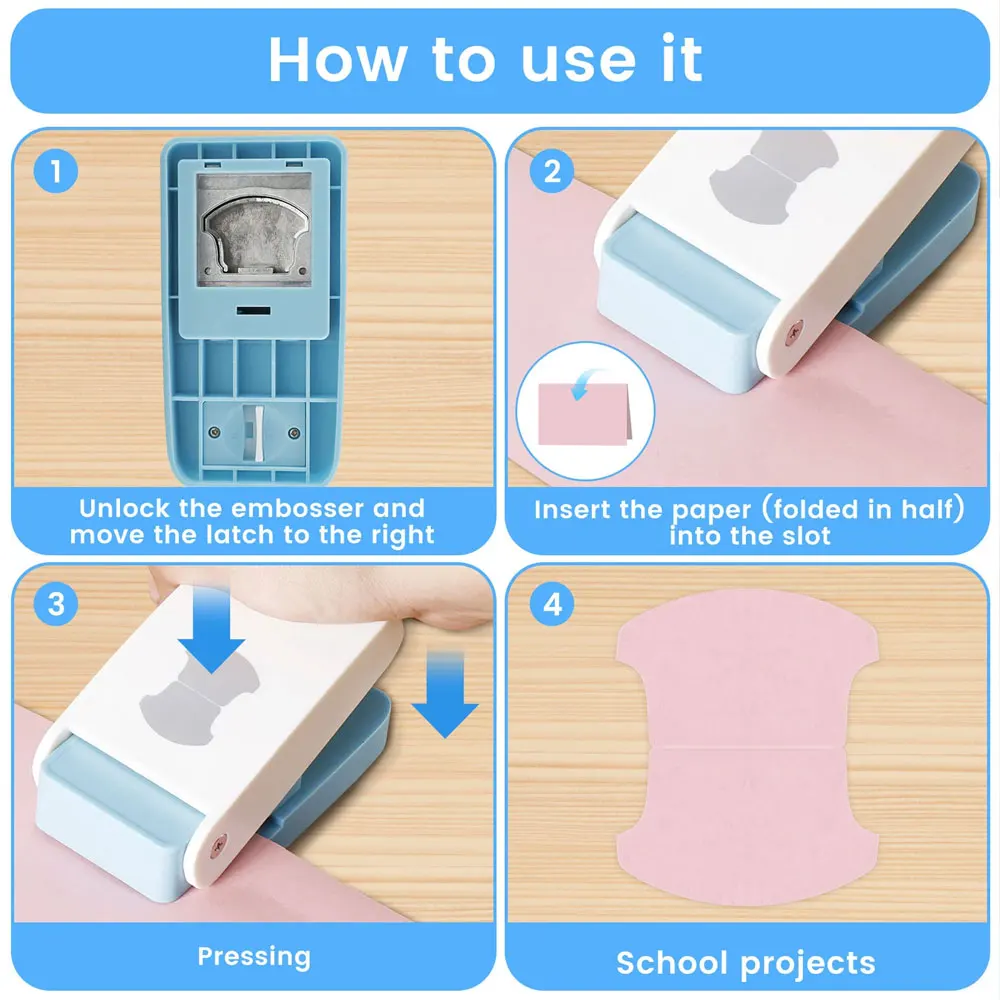 How to use it

1

Unlock the embosser and move the latch to the right

2

Insert the paper (folded in half) into the slot

3

Pressing

4

School projects