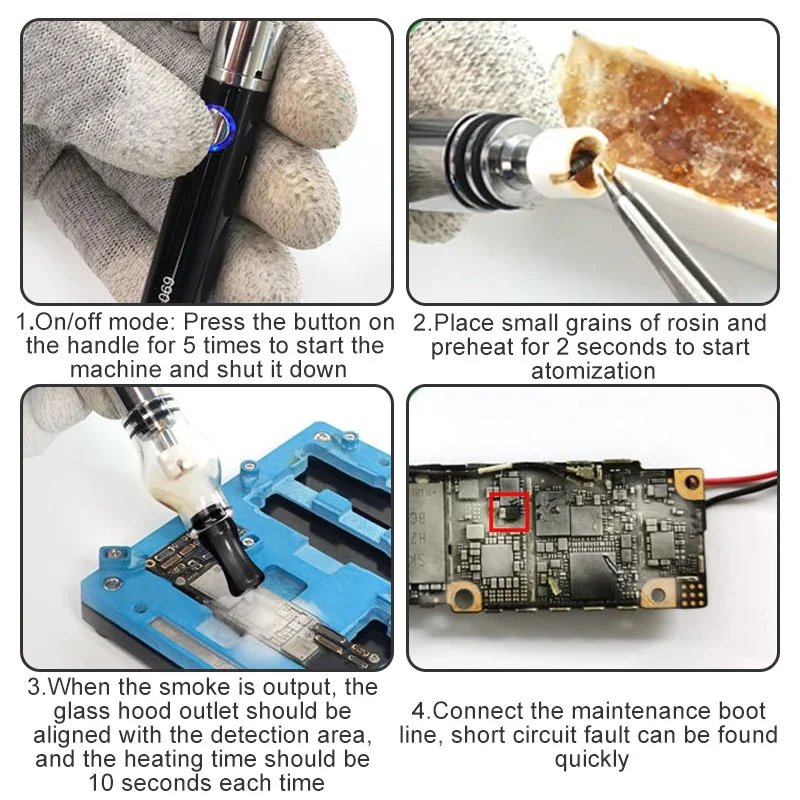 069

1.On/off mode: Press the button on the handle for 5 times to start the machine and shut it down

2.Place small grains of rosin and preheat for 2 seconds to start atomization

3.When the smoke is output, the glass hood outlet should be aligned with the detection area, and the heating time should be 10 seconds each time

4.Connect the maintenance boot line, short circuit fault can be found quickly