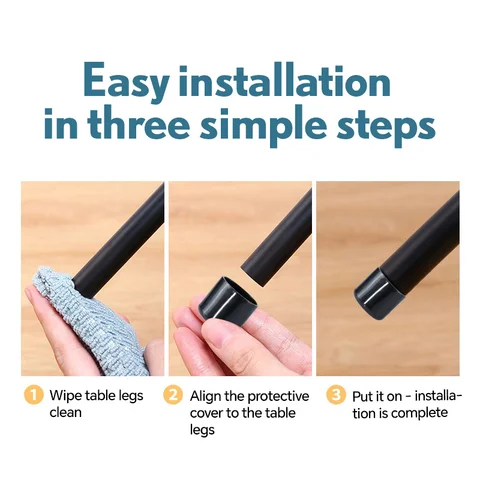 Easy installation in three simple steps

1 Wipe table legs clean

2 Align the protective cover to the table legs

3 Put it on - installation is complete