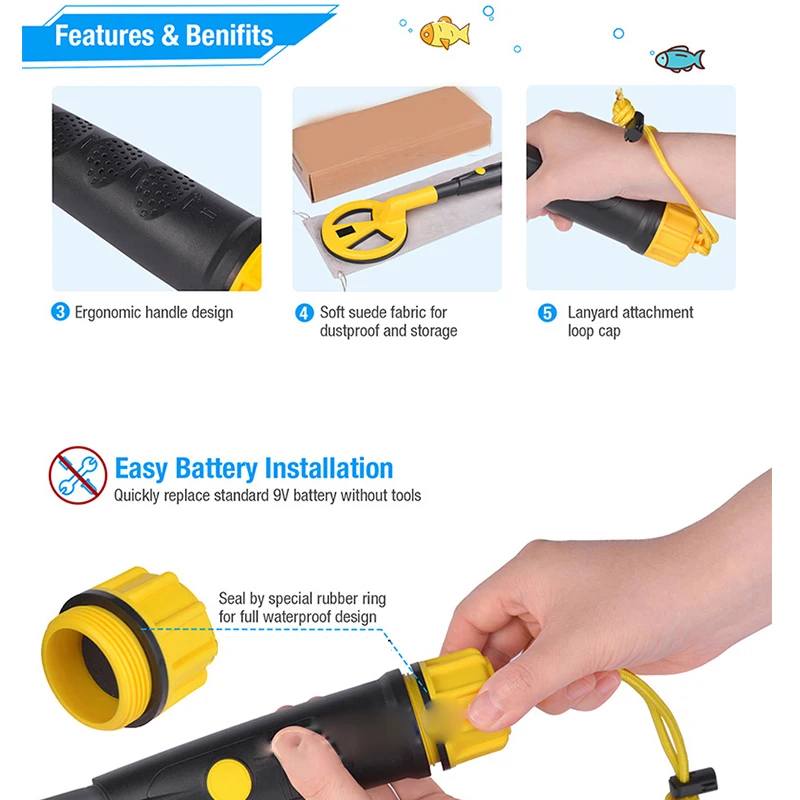 Features & Benifits

3 Ergonomic handle design

4 Soft suede fabric for dustproof and storage

5 Lanyard attachment loop cap

Easy Battery Installation
Quickly replace standard 9V battery without tools

Seal by special rubber ring for full waterproof design