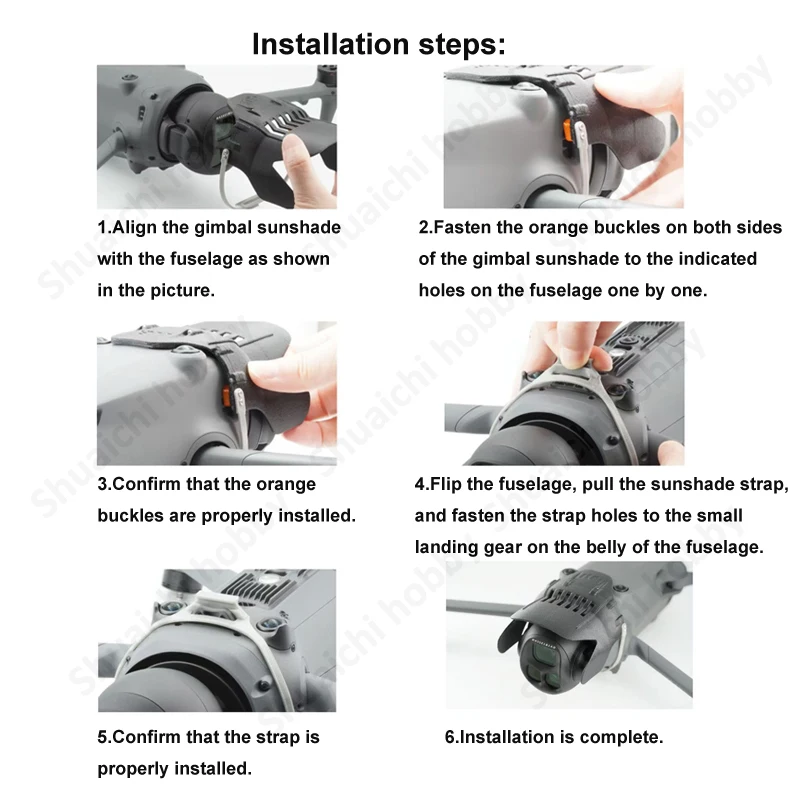 Installation steps:

1.Align the gimbal sunshade with the fuselage as shown in the picture.

2.Fasten the orange buckles on both sides of the gimbal sunshade to the indicated holes on the fuselage one by one.

3.Confirm that the orange buckles are properly installed.

4.Flip the fuselage, pull the sunshade strap, and fasten the strap holes to the small landing gear on the belly of the fuselage.

5.Confirm that the strap is properly installed.

6.Installation is complete.

Shuaichi hobby