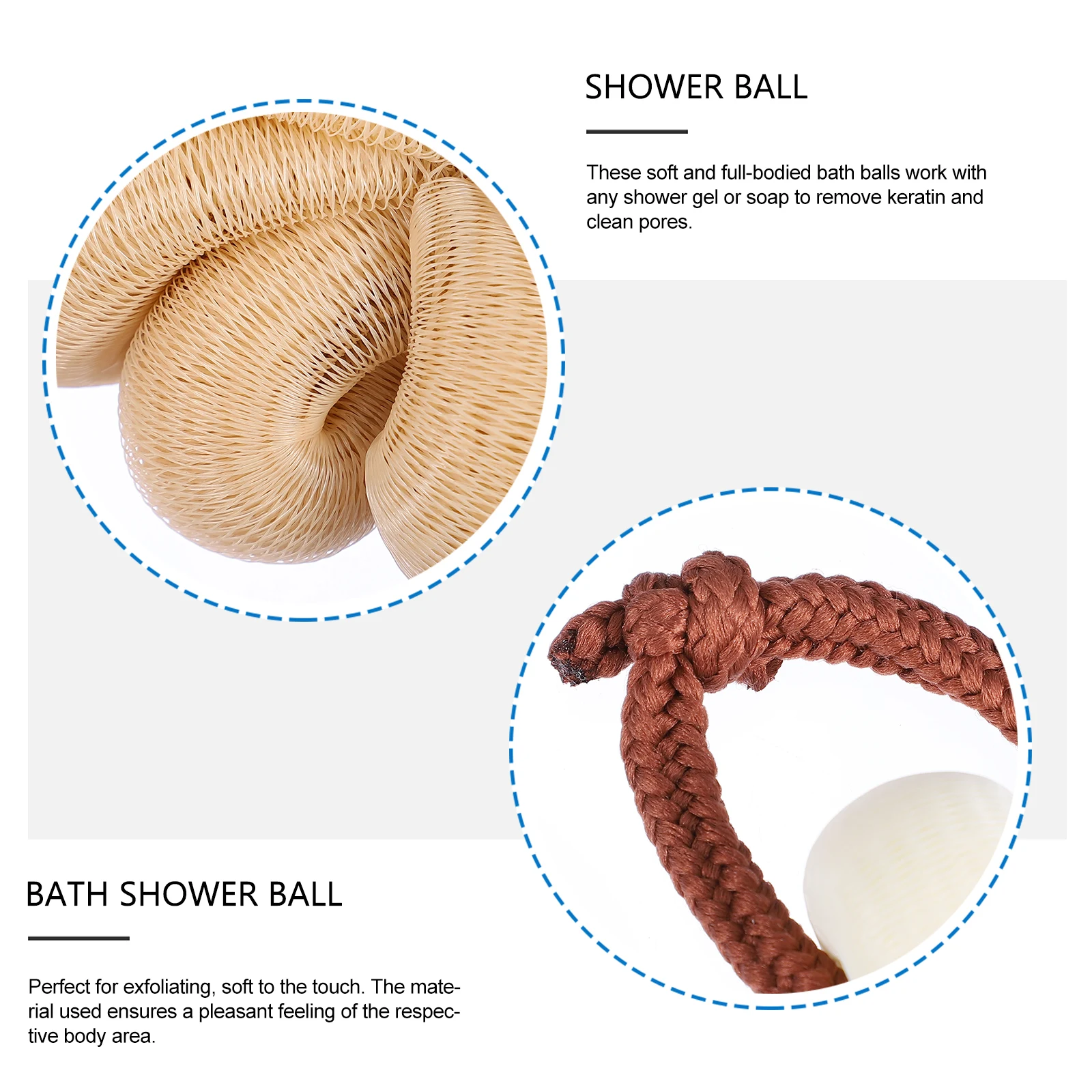 SHOWER BALL

These soft and full-bodied bath balls work with any shower gel or soap to remove keratin and clean pores.

BATH SHOWER BALL

Perfect for exfoliating, soft to the touch. The material used ensures a pleasant feeling of the respective body area.