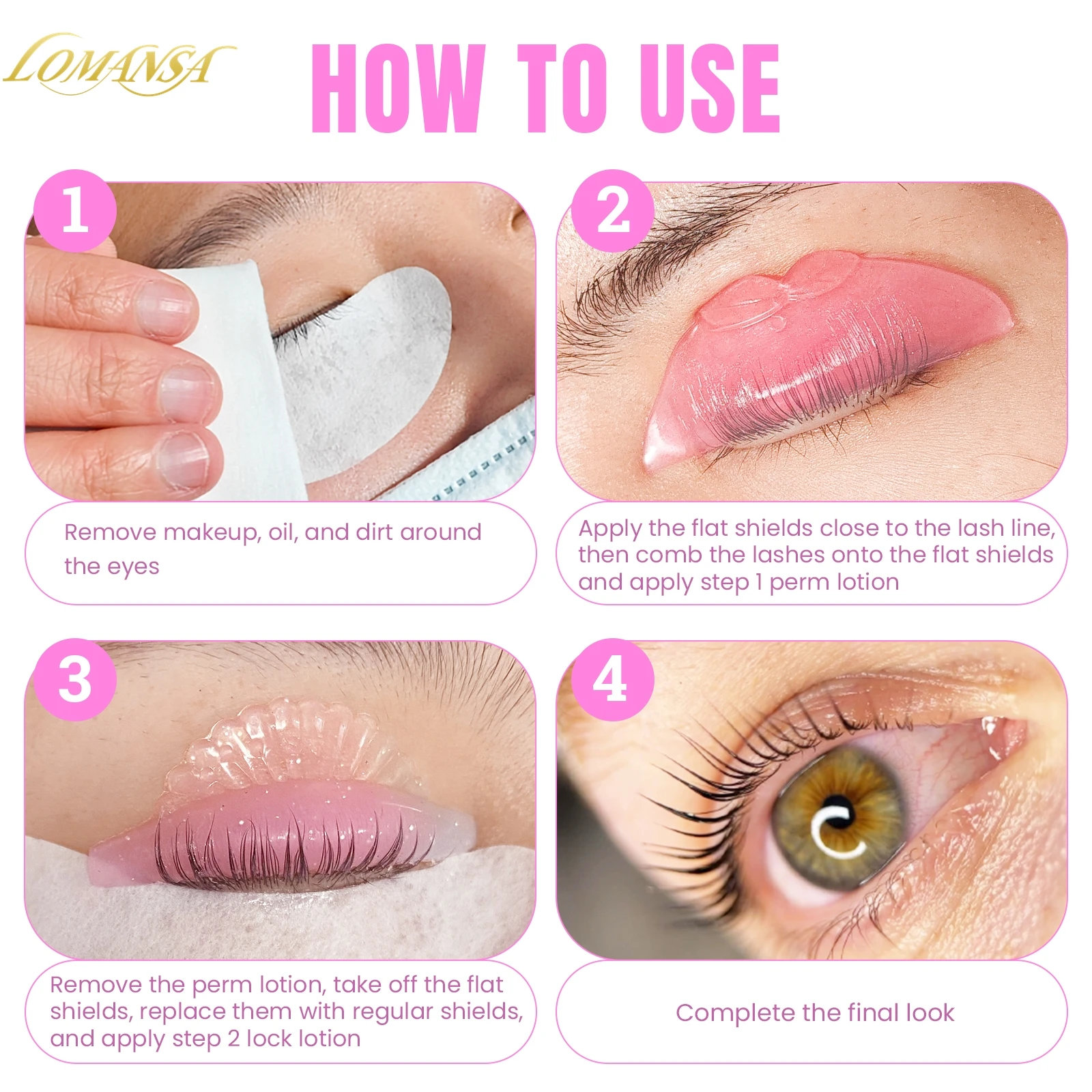 LOMANSA

HOW TO USE

1

Remove makeup, oil, and dirt around the eyes

2

Apply the flat shields close to the lash line, then comb the lashes onto the flat shields and apply step 1 perm lotion

3

Remove the perm lotion, take off the flat shields, replace them with regular shields, and apply step 2 lock lotion

4

Complete the final look