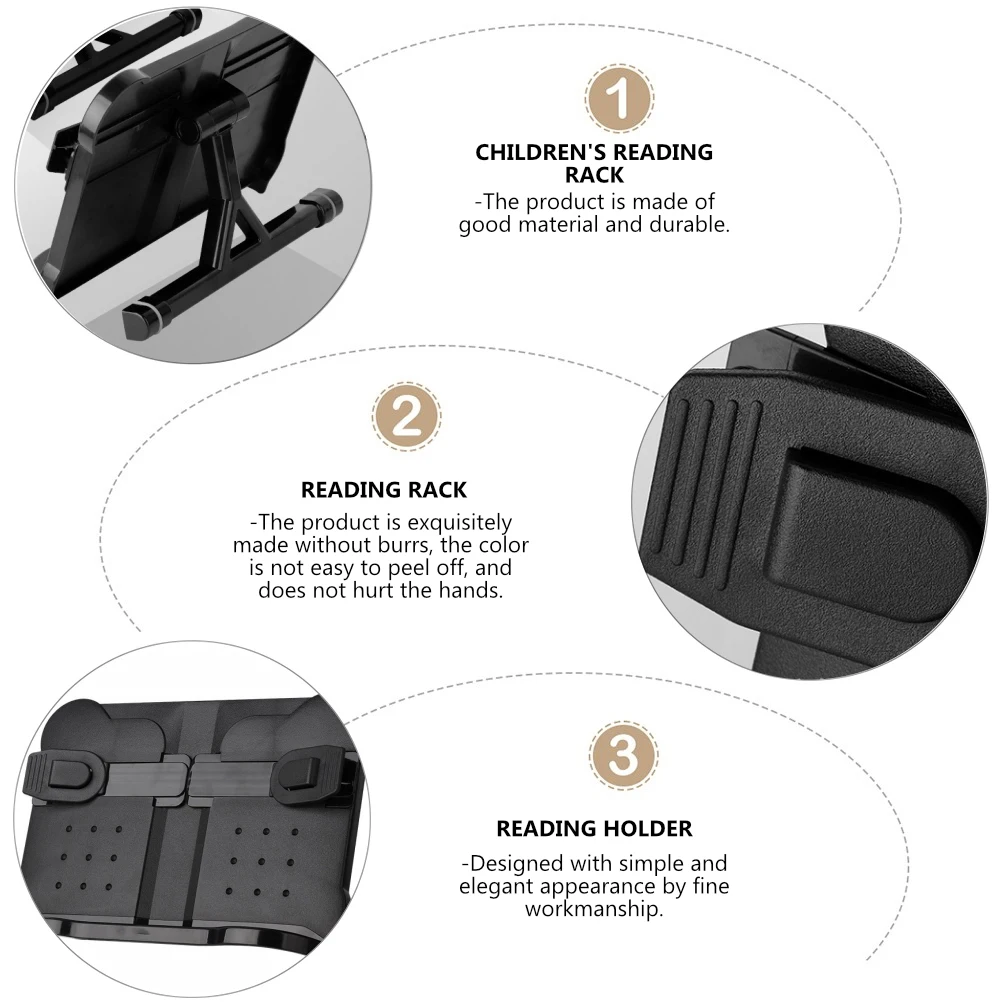 1

CHILDREN'S READING RACK

-The product is made of good material and durable.

2

READING RACK

-The product is exquisitely made without burrs, the color is not easy to peel off, and does not hurt the hands.

3

READING HOLDER

-Designed with simple and elegant appearance by fine workmanship.