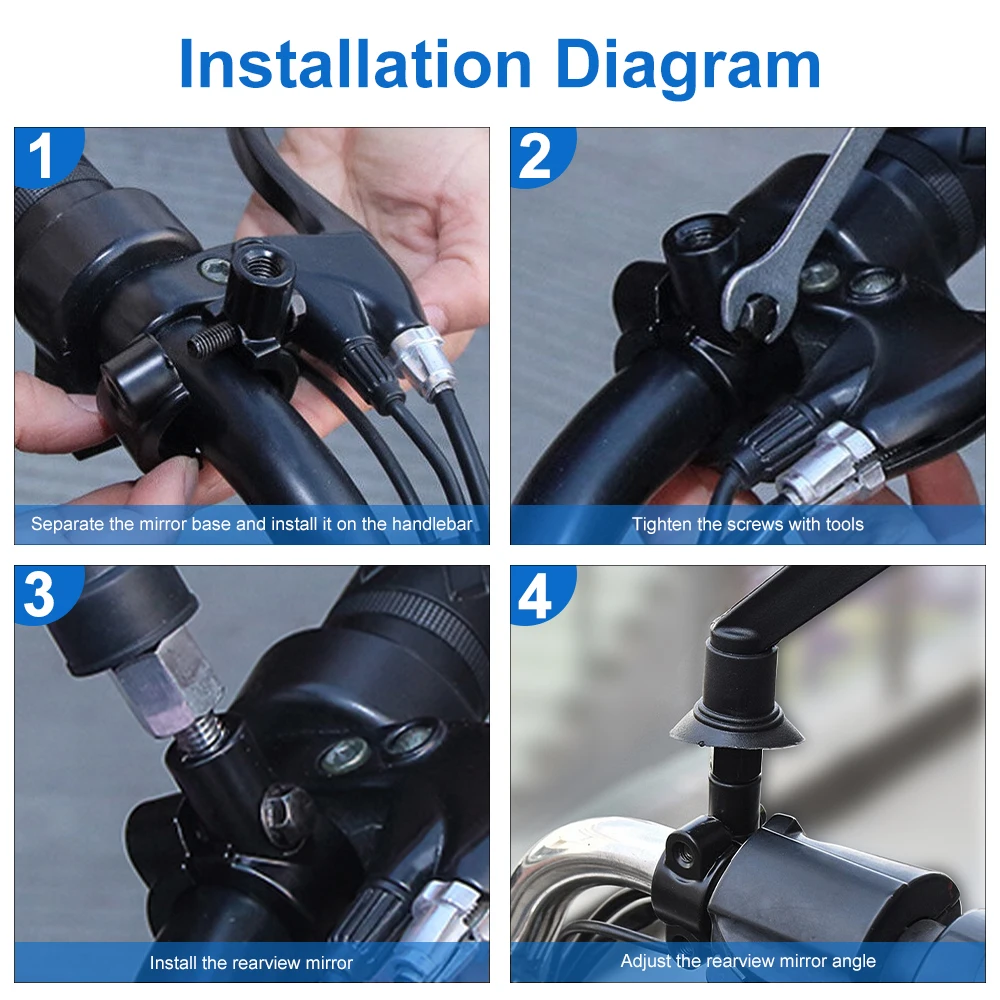 Installation Diagram

1
Separate the mirror base and install it on the handlebar

2
Tighten the screws with tools

3
Install the rearview mirror

4
Adjust the rearview mirror angle