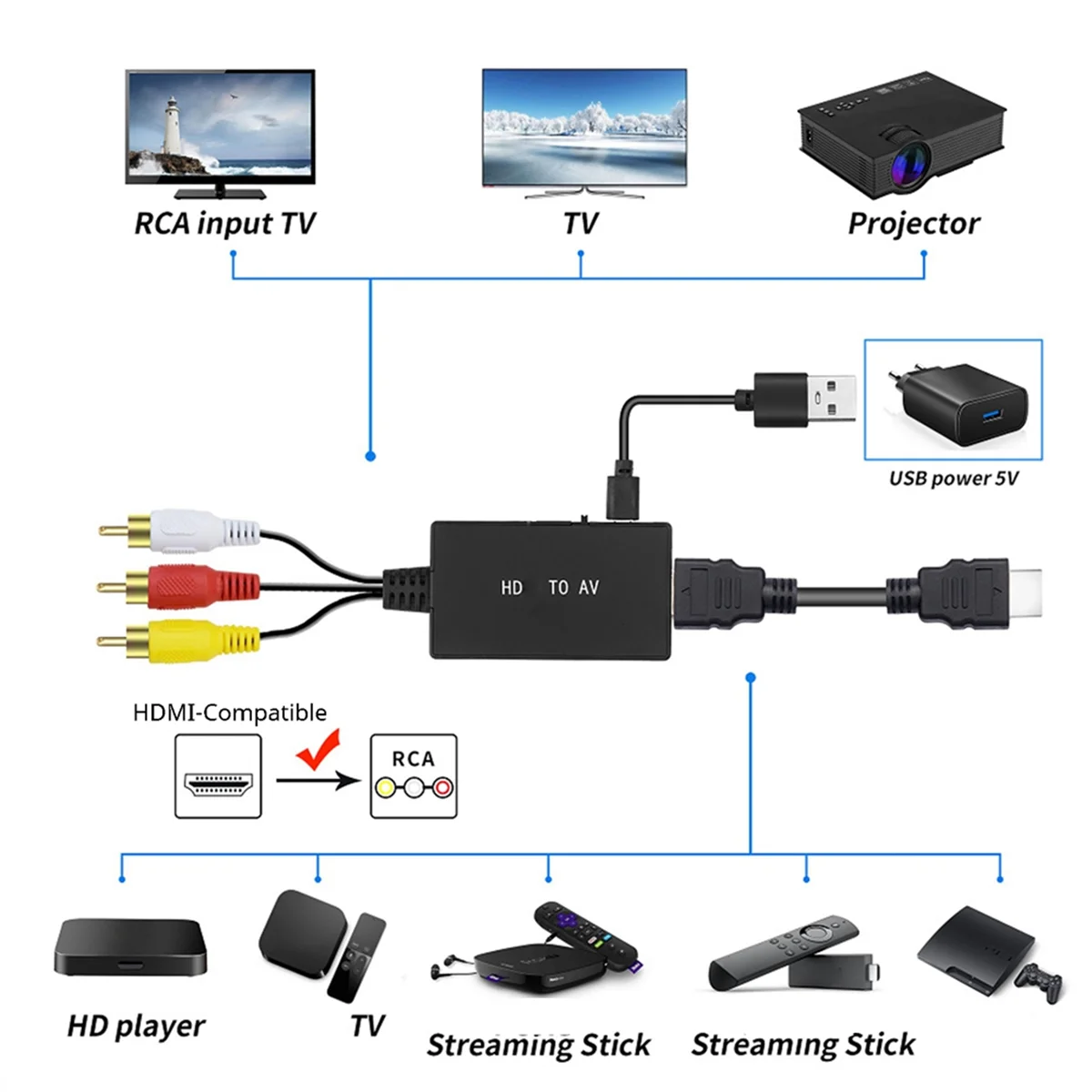 RCA input TV
TV
Projector

USB power 5V

HD TO AV

HDMI-Compatible

RCA

HD player
TV
Streaming Stick
Streaming Stick