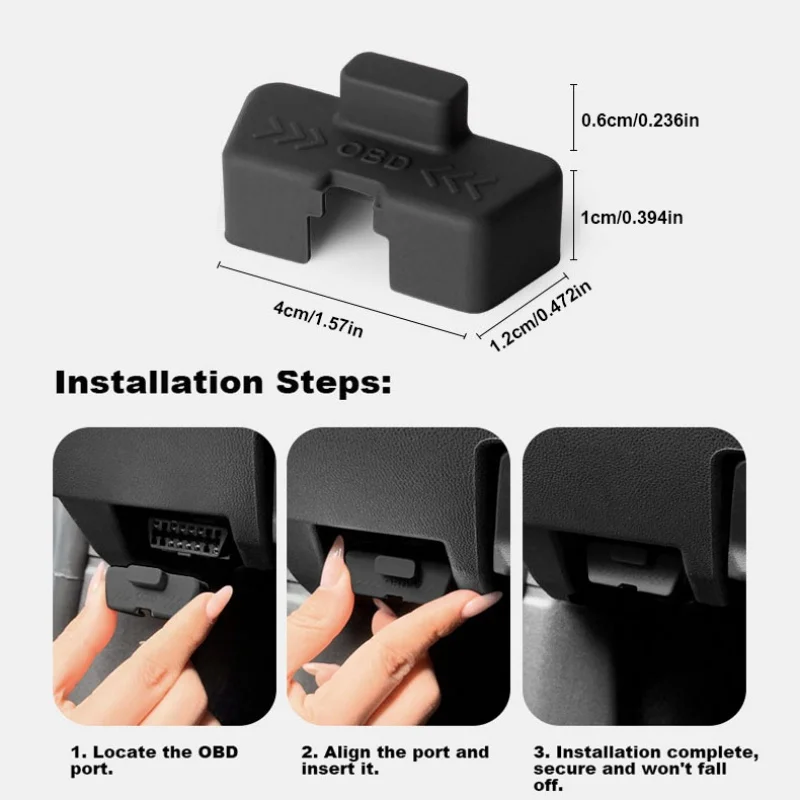 OBD

0.6cm/0.236in

1cm/0.394in

4cm/1.57in

1.2cm/0.472in

Installation Steps:

1. Locate the OBD port.

2. Align the port and insert it.

3. Installation complete, secure and won't fall off.