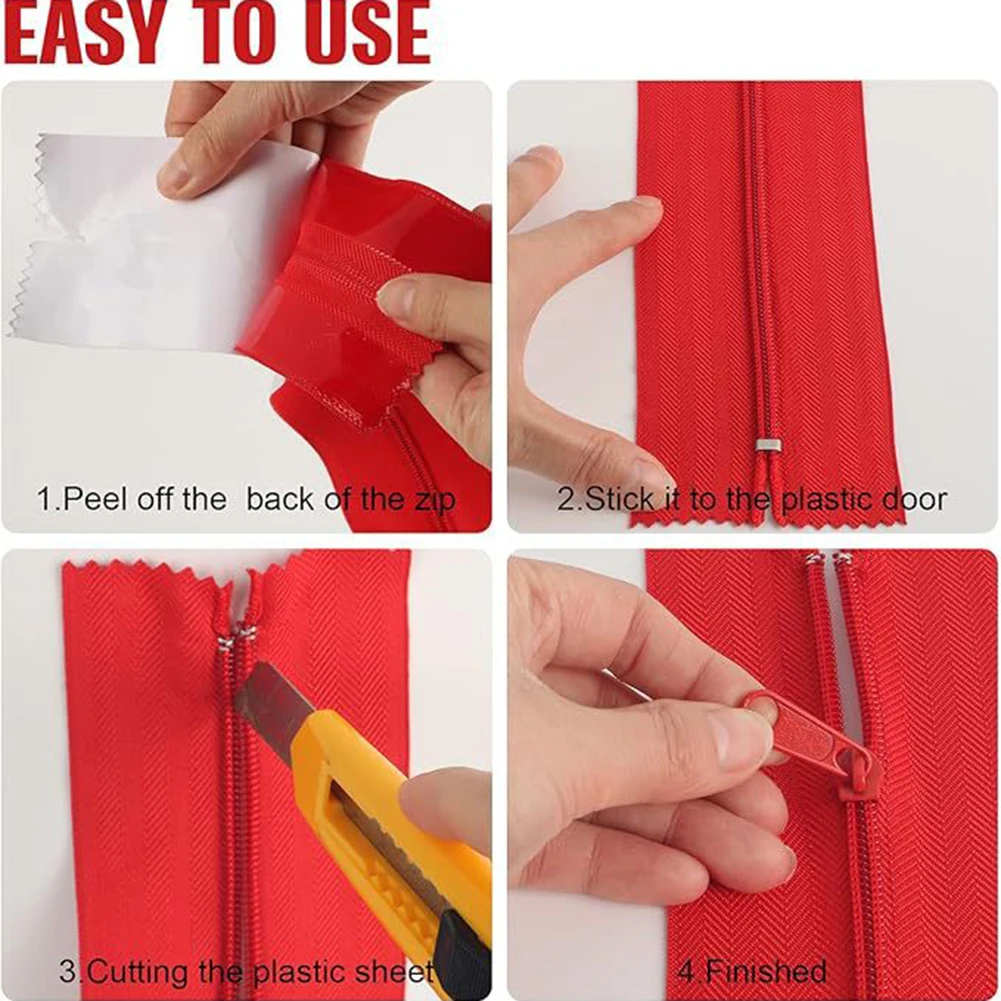 EASY TO USE

1.Peel off the back of the zip

2.Stick it to the plastic door

3.Cutting the plastic sheet

4.Finished