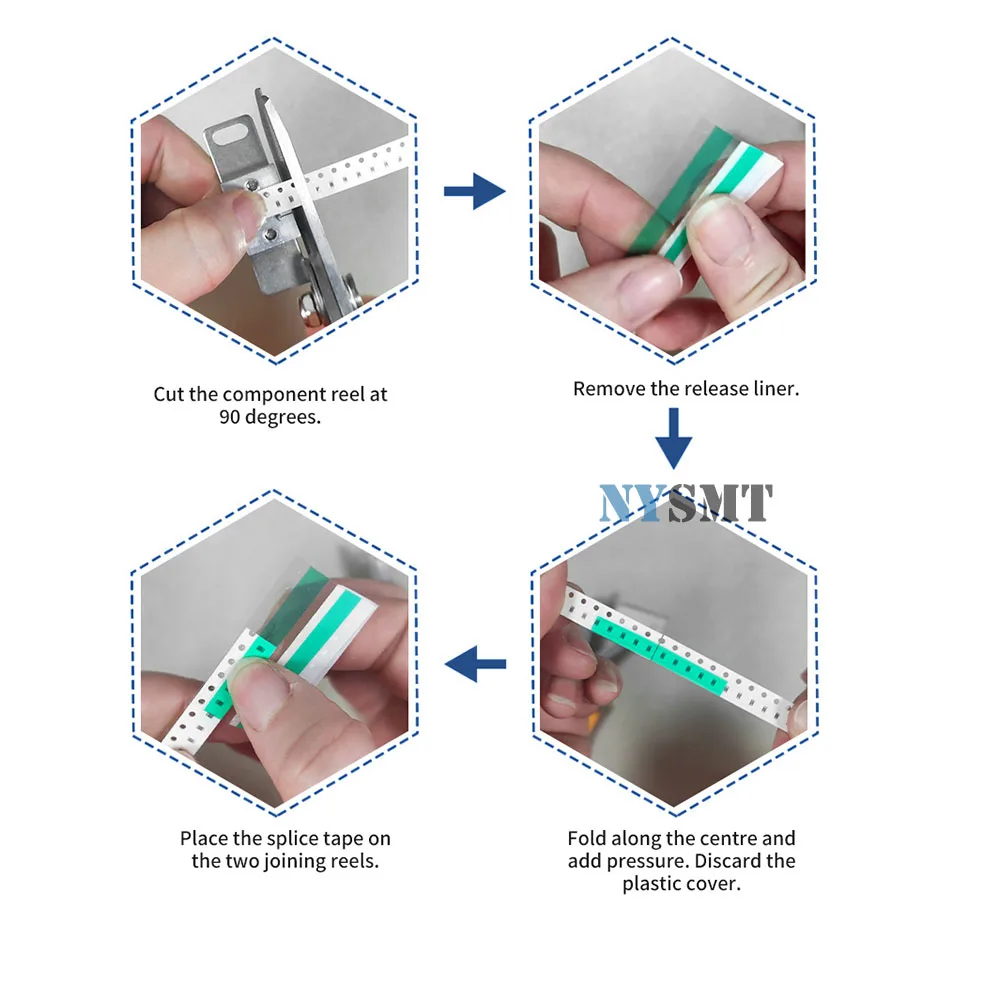 Cut the component reel at 90 degrees.

Remove the release liner.

NYSMT

Place the splice tape on the two joining reels.

Fold along the centre and add pressure. Discard the plastic cover.