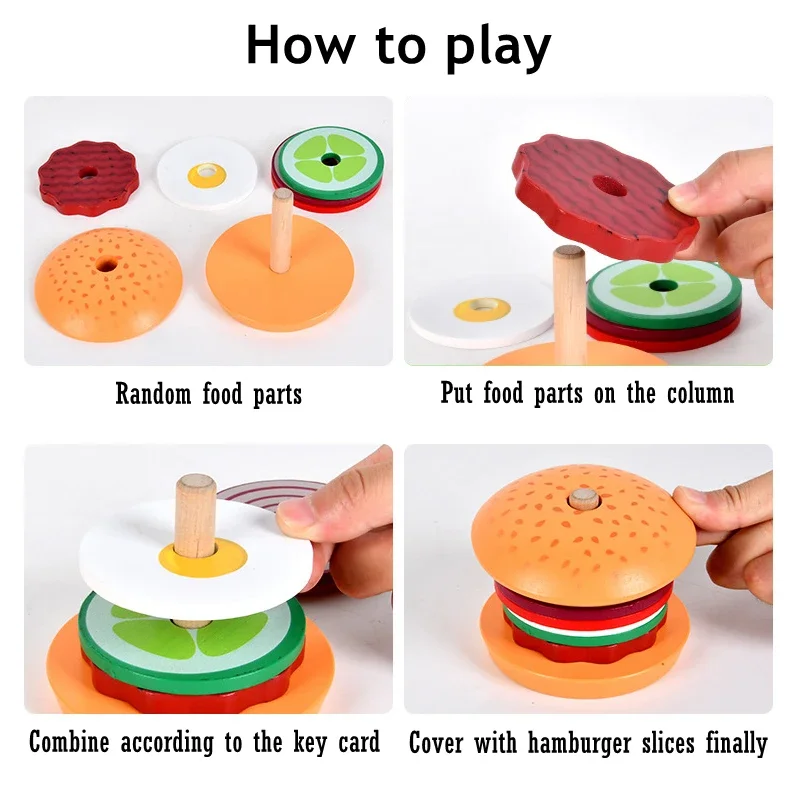 How to play

Random food parts

Put food parts on the column

Combine according to the key card

Cover with hamburger slices finally