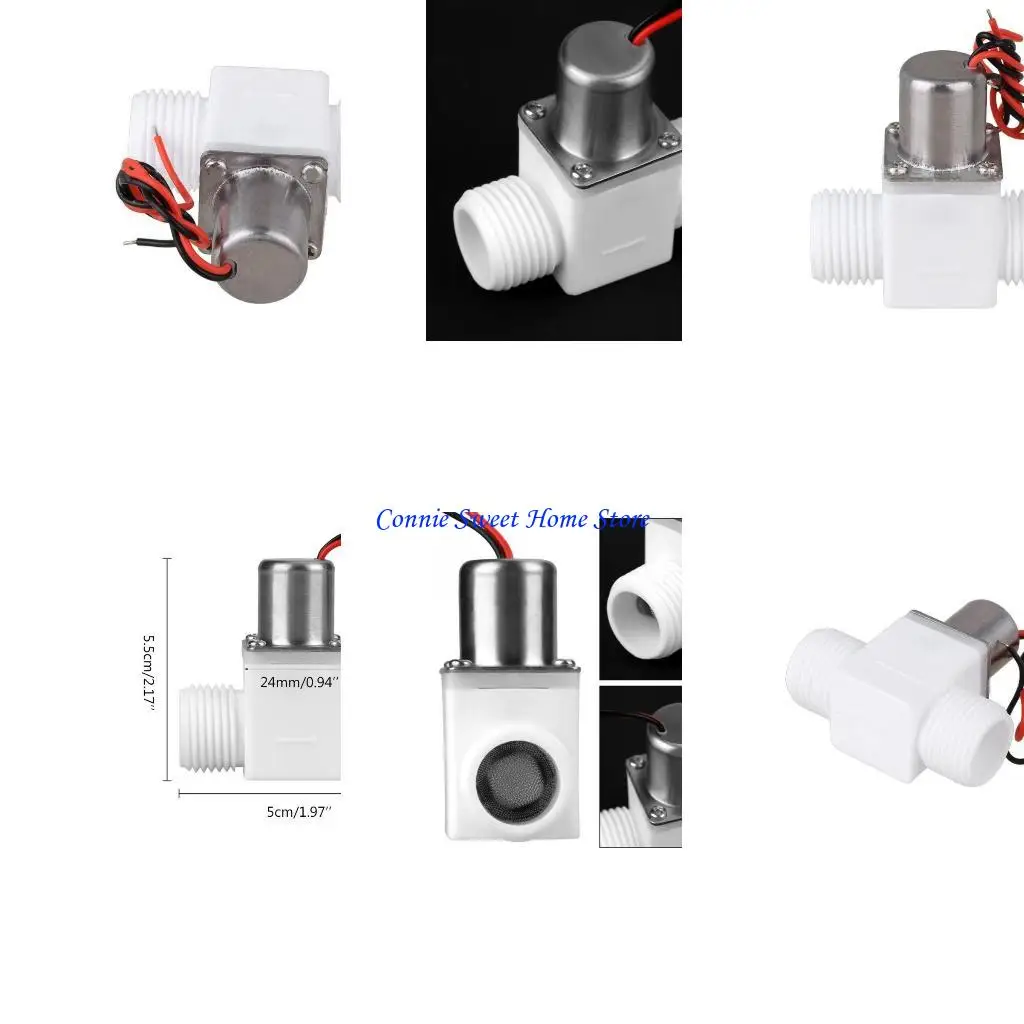 Connie Sweet Home Store

5.5cm/2.17''

24mm/0.94''

5cm/1.97''