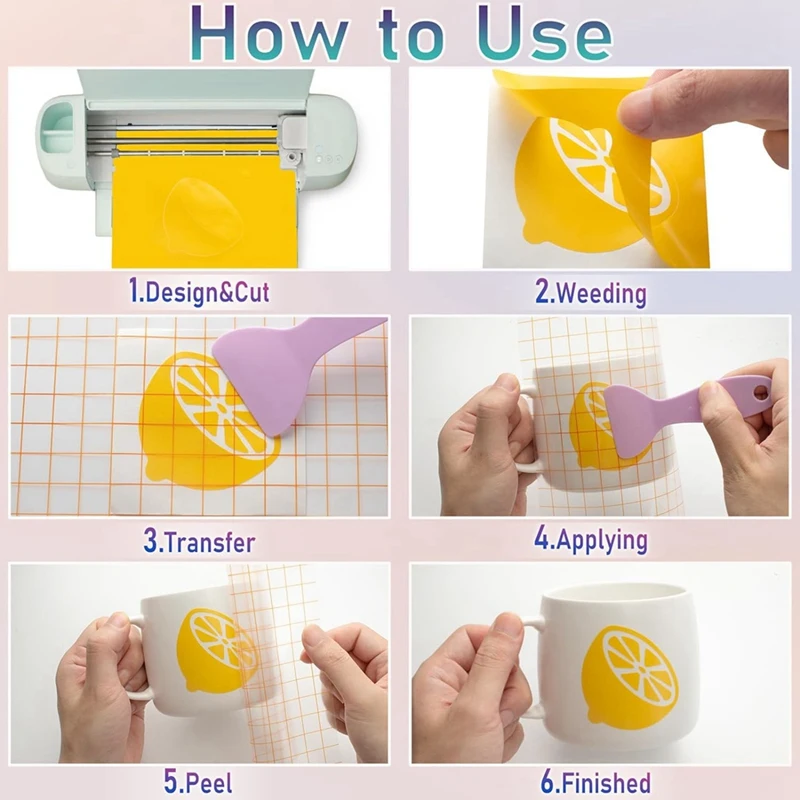 How to Use

1.Design&Cut

2.Weeding

3.Transfer

4.Applying

5.Peel

6.Finished