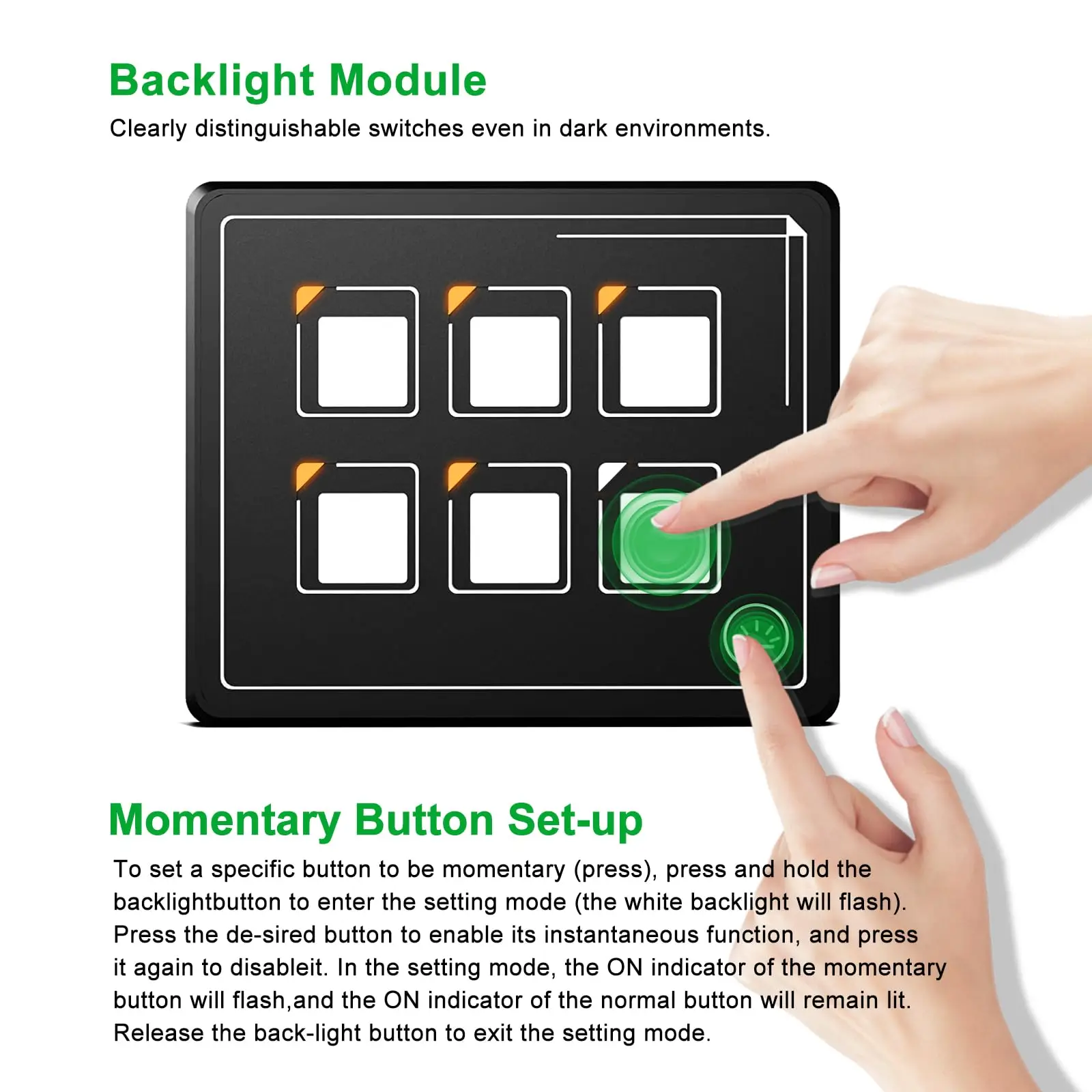 Backlight Module
Clearly distinguishable switches even in dark environments.

Momentary Button Set-up
To set a specific button to be momentary (press), press and hold the backlightbutton to enter the setting mode (the white backlight will flash). Press the de-sired button to enable its instantaneous function, and press it again to disableit. In the setting mode, the ON indicator of the momentary button will flash,and the ON indicator of the normal button will remain lit. Release the back-light button to exit the setting mode.