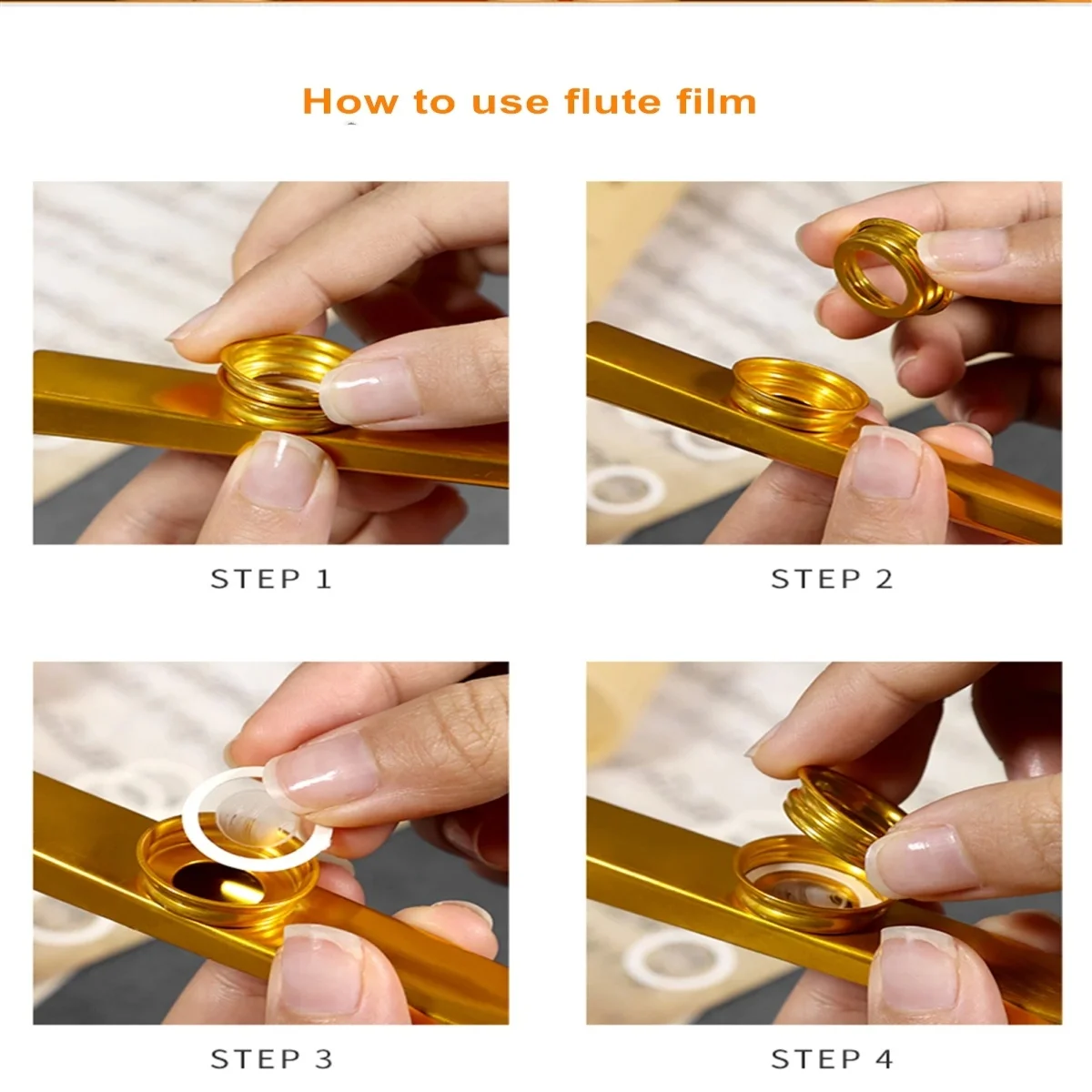 How to use flute film

STEP 1

STEP 2

STEP 3

STEP 4