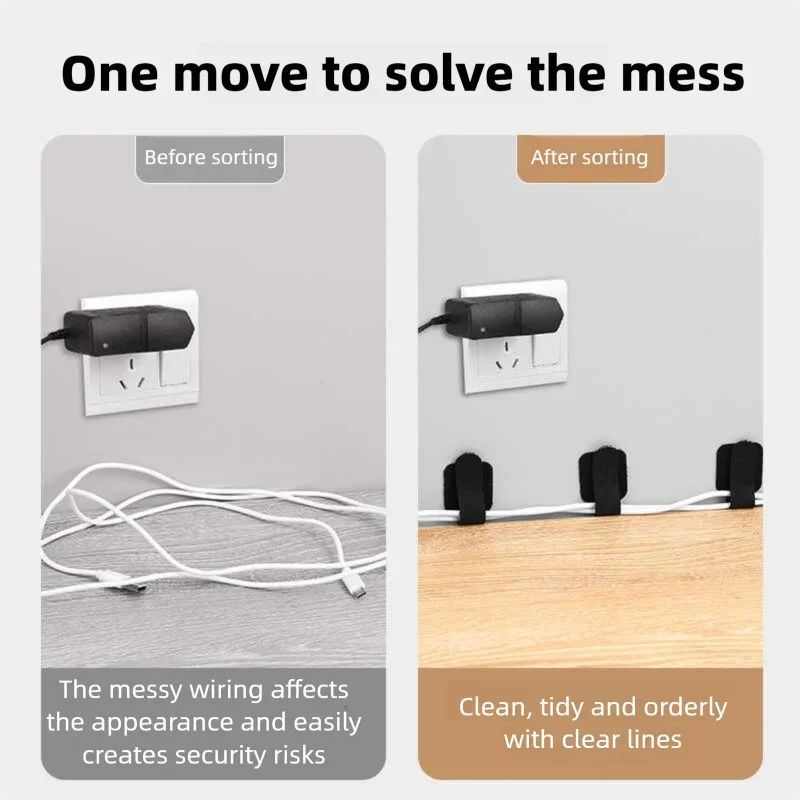 One move to solve the mess

Before sorting

The messy wiring affects the appearance and easily creates security risks

After sorting

Clean, tidy and orderly with clear lines