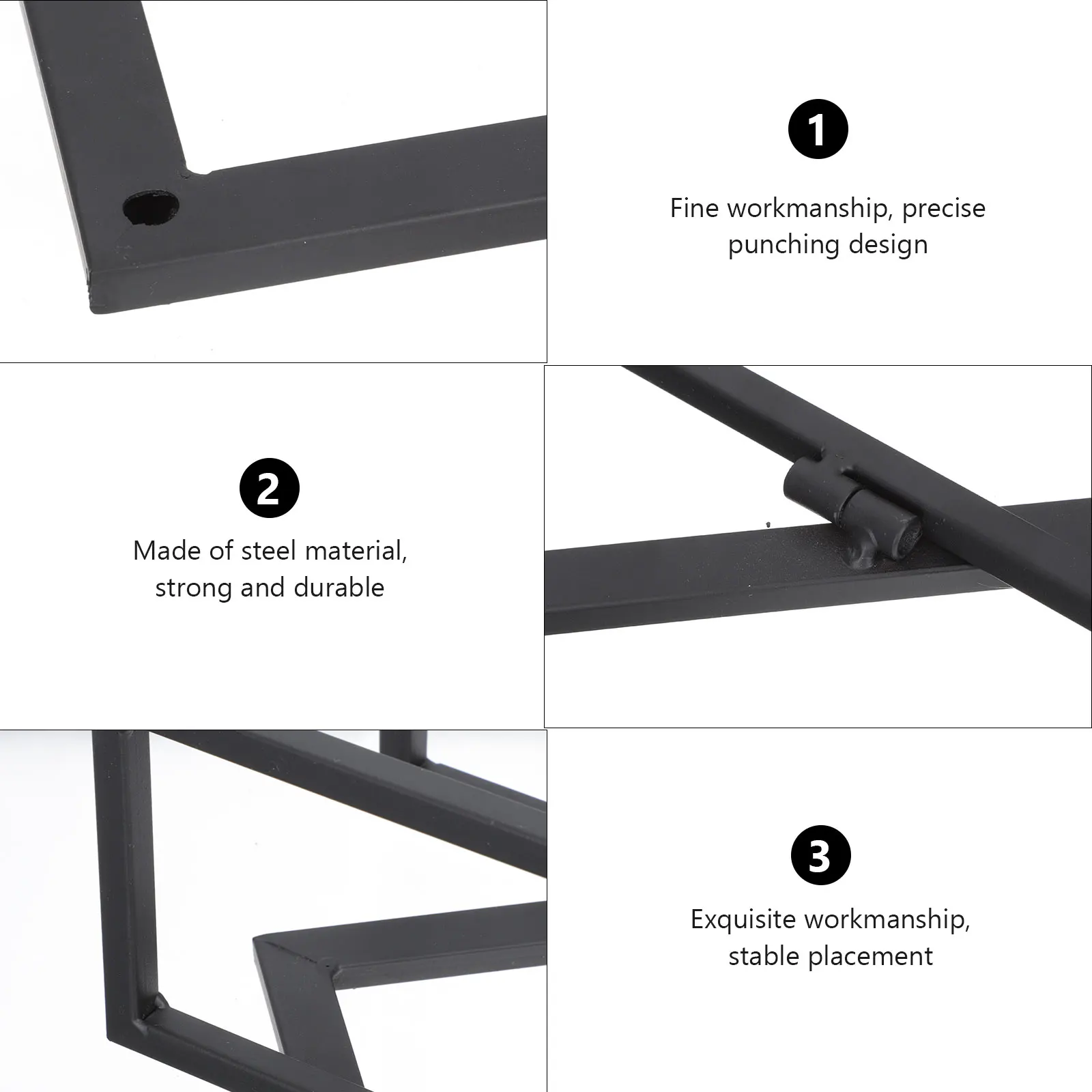 1

Fine workmanship, precise punching design

2

Made of steel material, strong and durable

3

Exquisite workmanship, stable placement