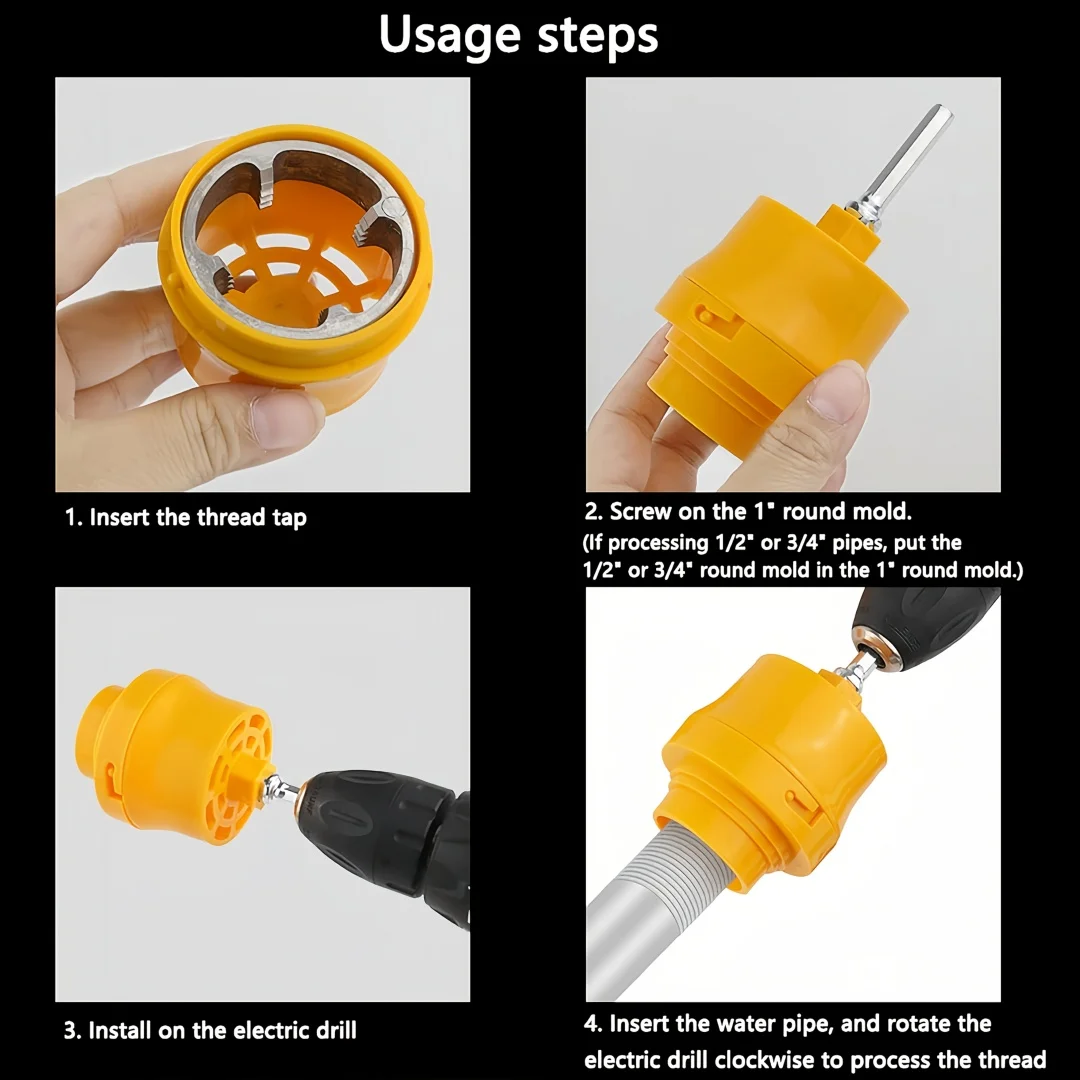 Usage steps

1. Insert the thread tap

2. Screw on the 1" round mold.
(If processing 1/2" or 3/4" pipes, put the 1/2" or 3/4" round mold in the 1" round mold.)

3. Install on the electric drill

4. Insert the water pipe, and rotate the electric drill clockwise to process the thread